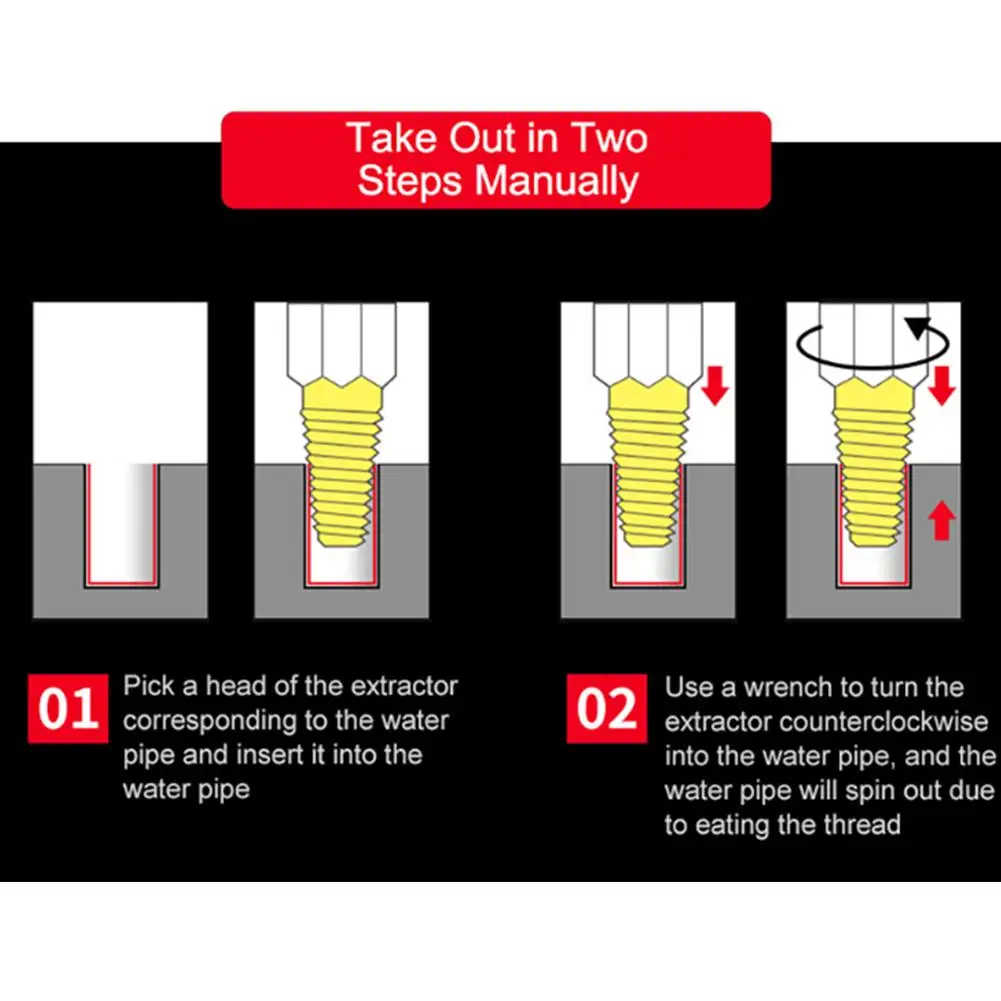 Take Out in Two Steps Manually

01 Pick a head of the extractor corresponding to the water pipe and insert it into the water pipe

02 Use a wrench to turn the extractor counterclockwise into the water pipe, and the water pipe will spin out due to eating the thread