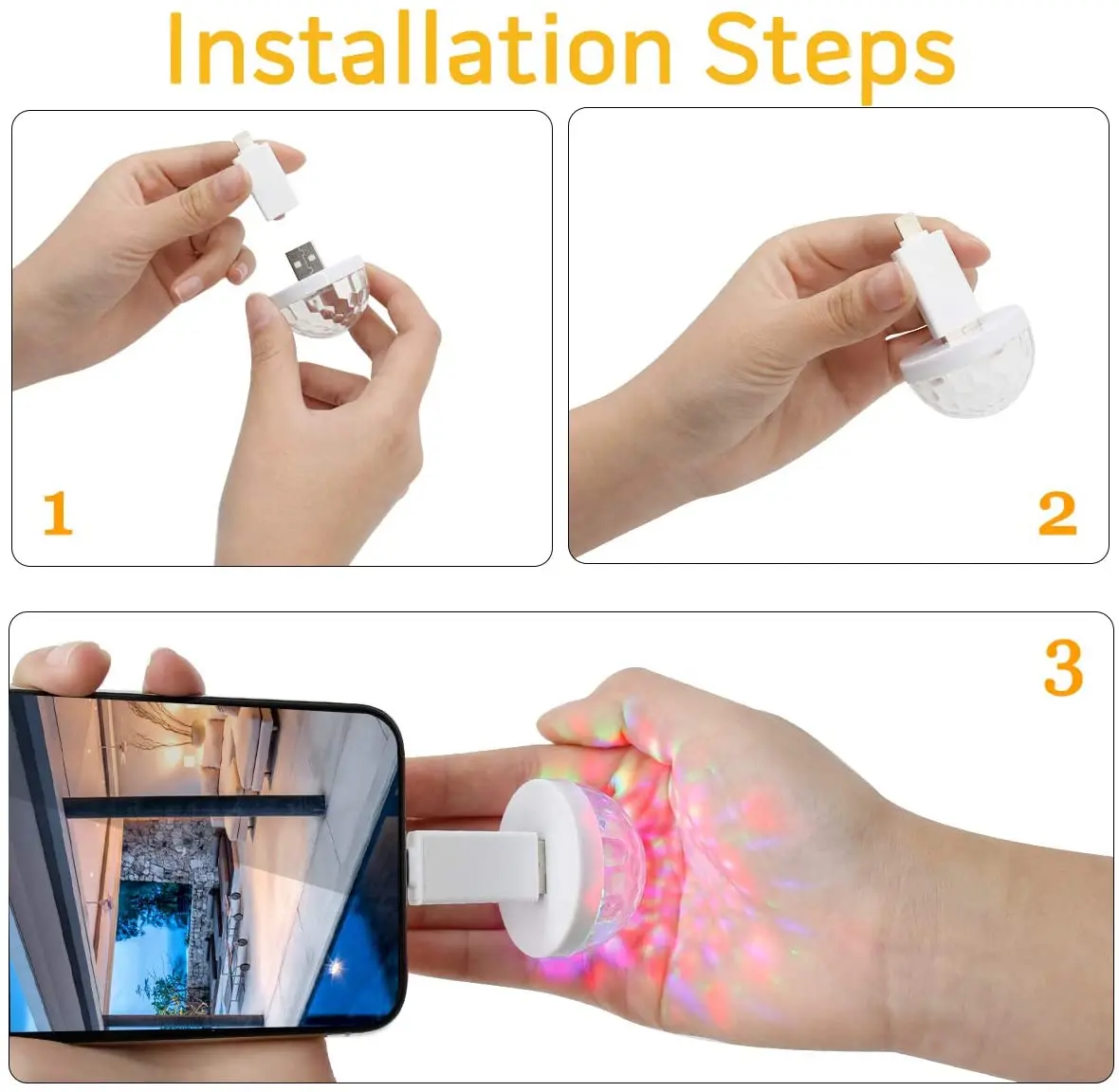 Installation Steps

1

2

3