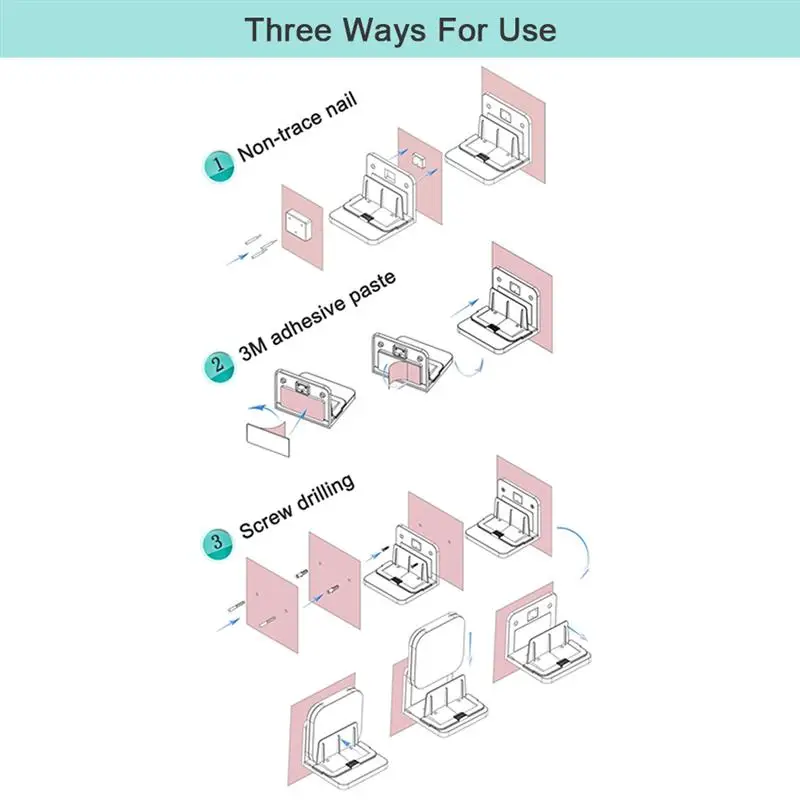 Three Ways For Use

1 Non-trace nail

2 3M adhesive paste

3 Screw drilling