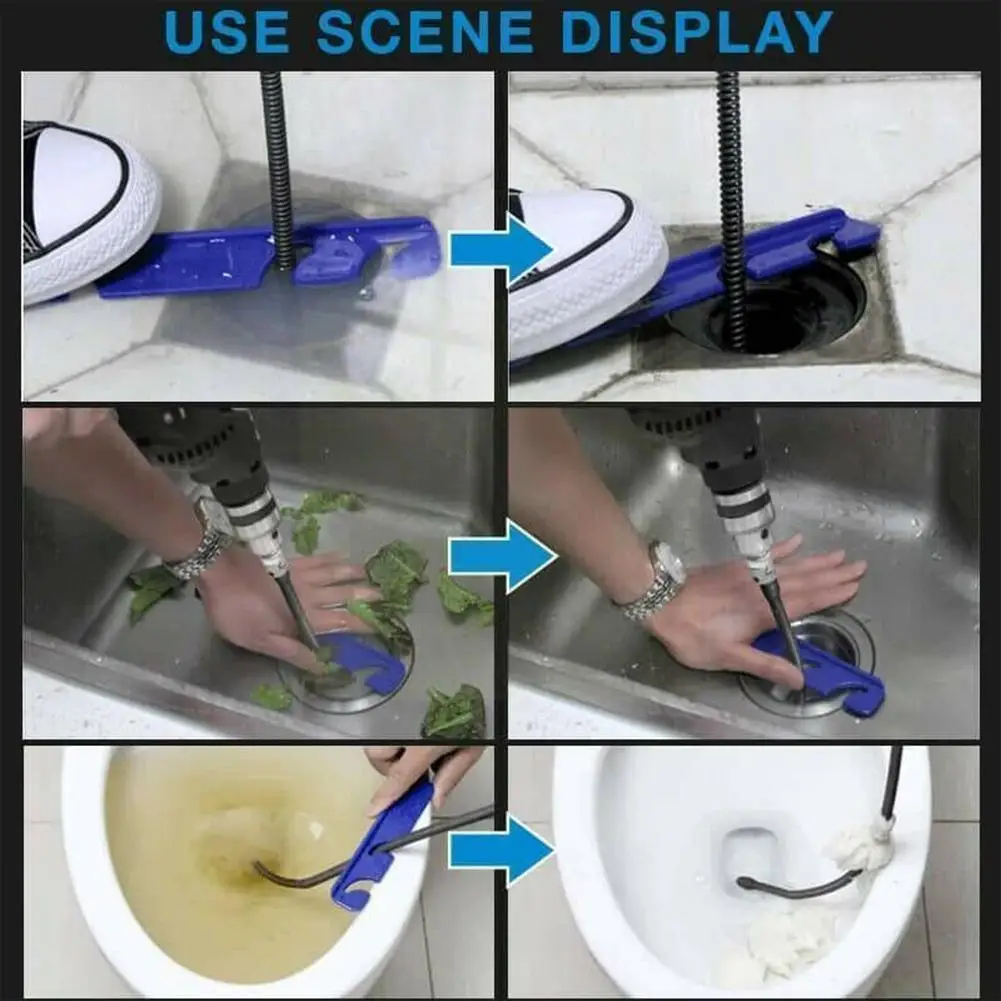 USE SCENE DISPLAY