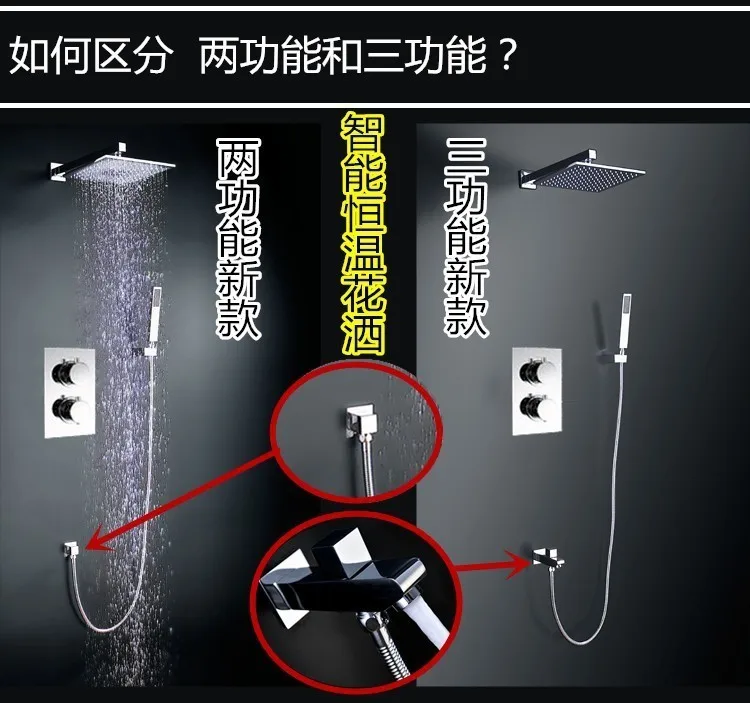 如何区分 两功能和三功能？

两功能新款

智能恒温花洒

三功能新款