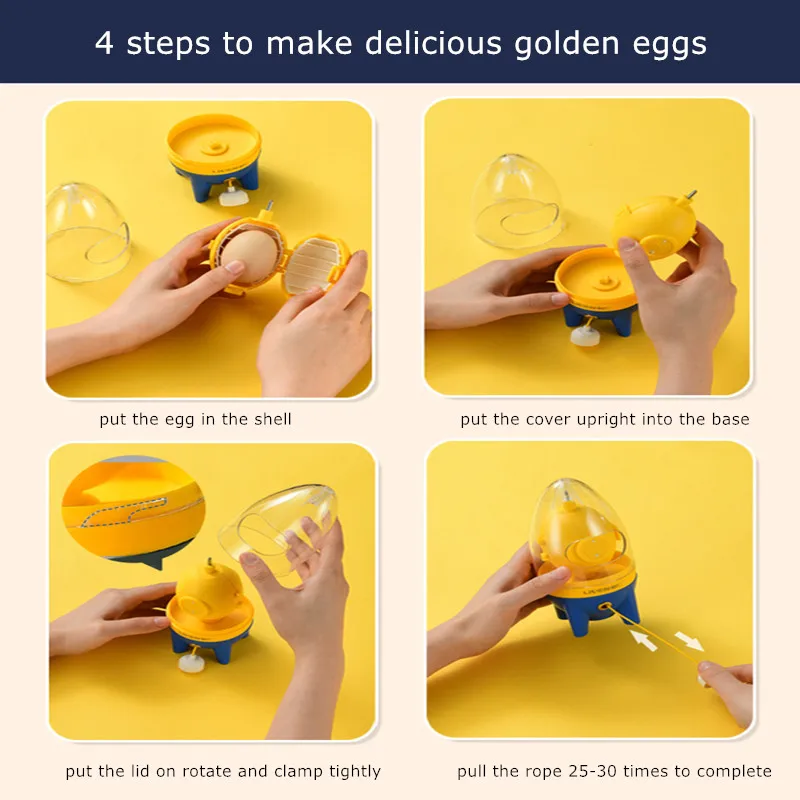 4 steps to make delicious golden eggs

put the egg in the shell

put the cover upright into the base

put the lid on rotate and clamp tightly

pull the rope 25-30 times to complete