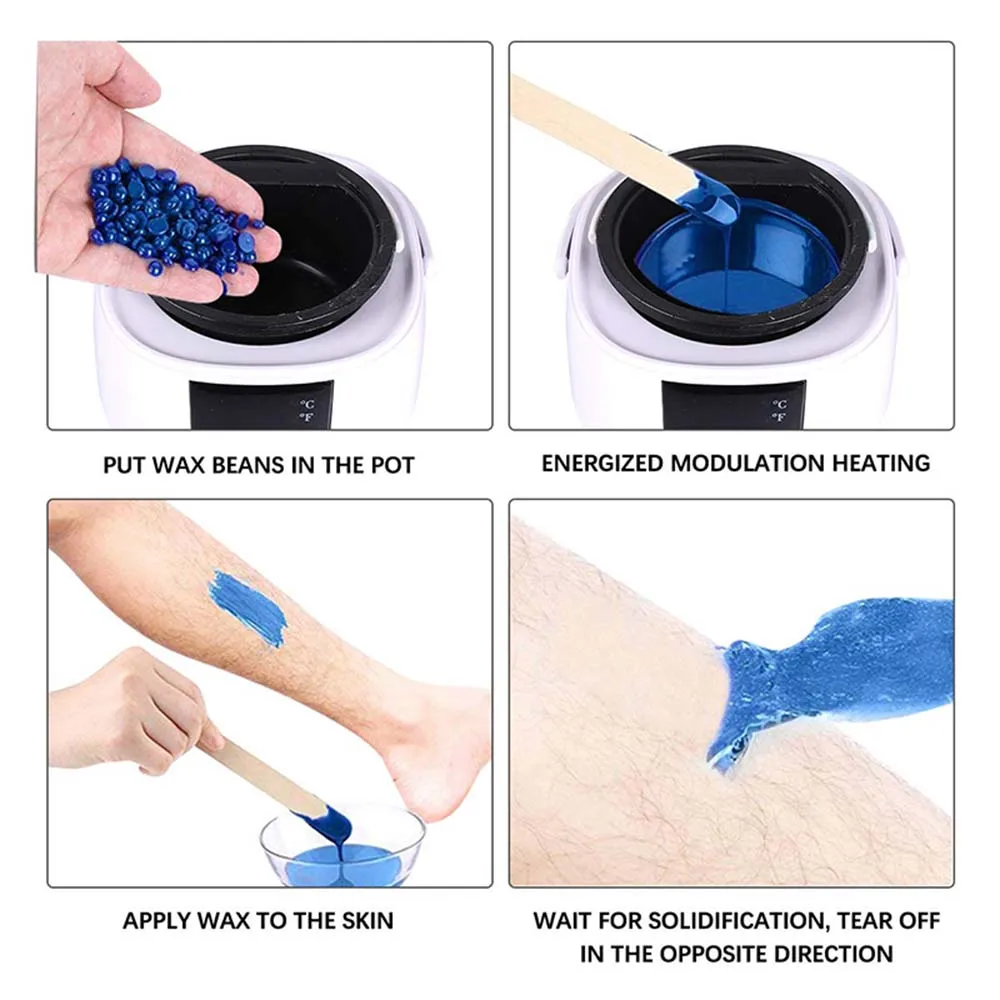 °C
°F

PUT WAX BEANS IN THE POT

°C
°F

ENERGIZED MODULATION HEATING

APPLY WAX TO THE SKIN

WAIT FOR SOLIDIFICATION, TEAR OFF IN THE OPPOSITE DIRECTION