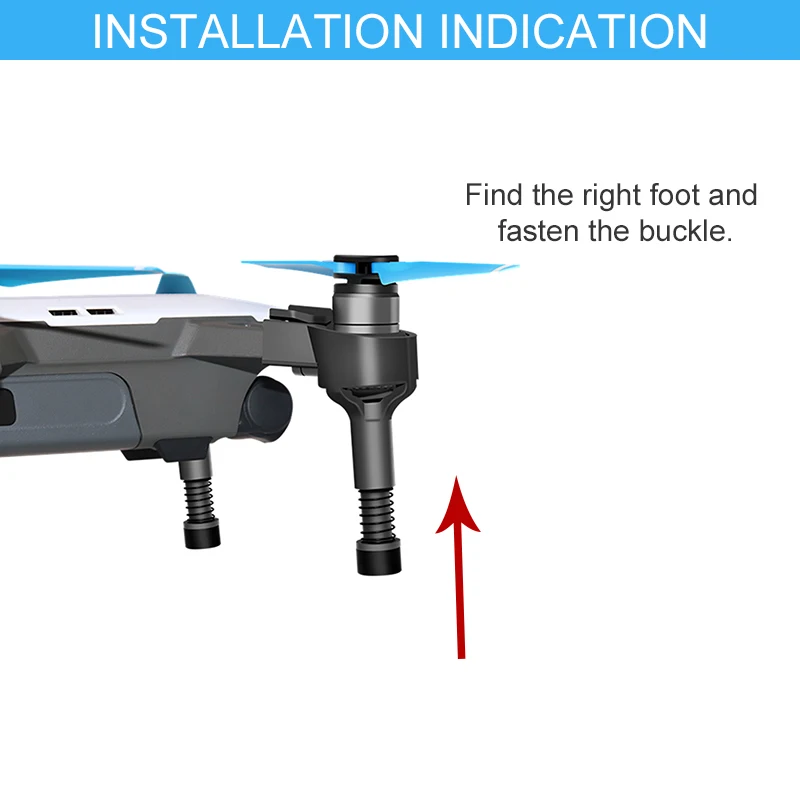 INSTALLATION INDICATION

Find the right foot and fasten the buckle.