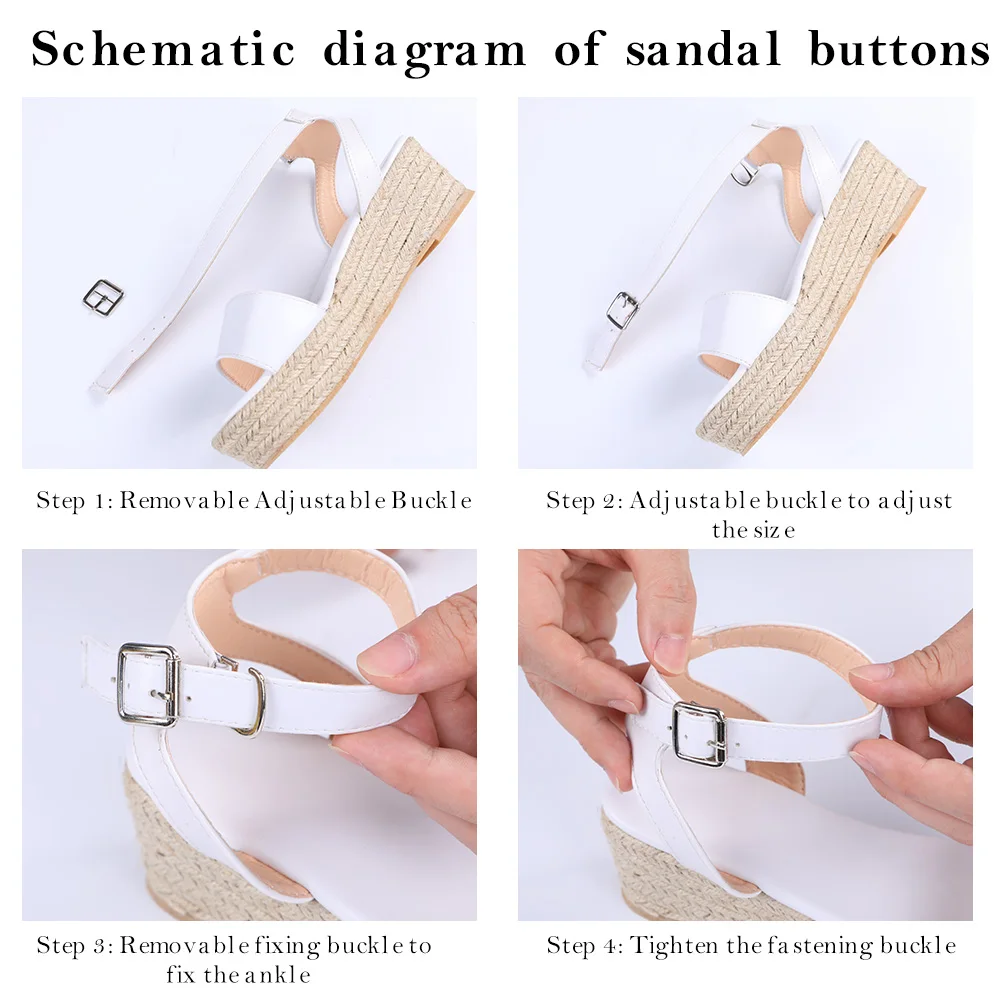 Schematic diagram of sandal buttons

Step 1: Removable Adjustable Buckle

Step 2: Adjustable buckle to adjust the size

Step 3: Removable fixing buckle to fix the ankle

Step 4: Tighten the fastening buckle