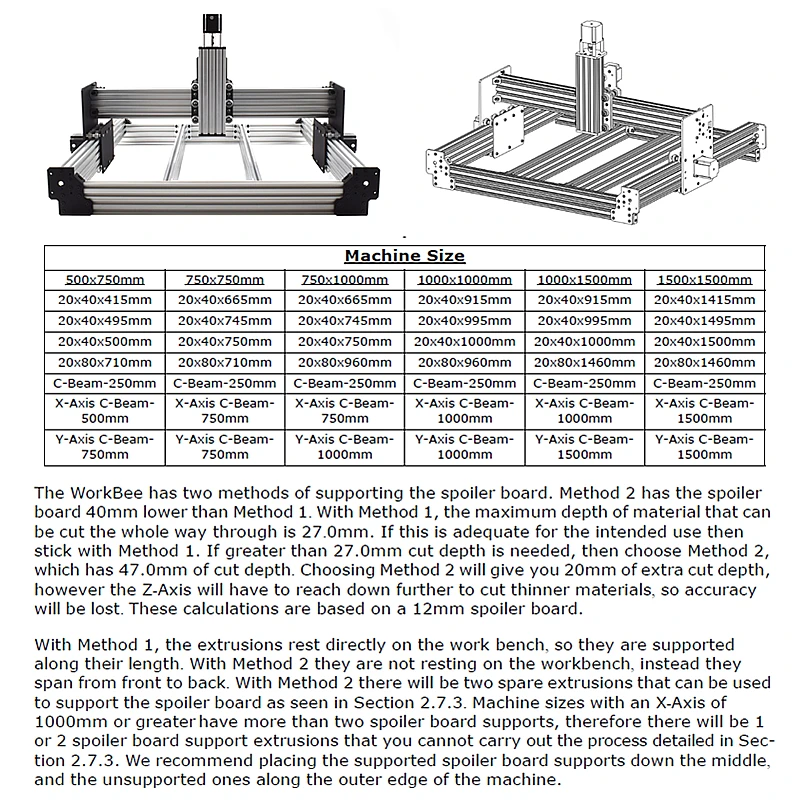 | Machine Size | | | | | |
|---|---|---|---|---|---|
| 500x750mm | 750x750mm | 750x1000mm | 1000x1000mm | 1000x1500mm | 1500x1500mm |
| 20x40x415mm | 20x40x665mm | 20x40x665mm | 20x40x915mm | 20x40x915mm | 20x40x1415mm |
| 20x40x495mm | 20x40x745mm | 20x40x745mm | 20x40x995mm | 20x40x995mm | 20x40x1495mm |
| 20x40x500mm | 20x40x750mm | 20x40x750mm | 20x40x1000mm | 20x40x1000mm | 20x40x1500mm |
| 20x80x710mm | 20x80x710mm | 20x80x960mm | 20x80x960mm | 20x80x1460mm | 20x80x1460mm |
| C-Beam-250mm | C-Beam-250mm | C-Beam-250mm | C-Beam-250mm | C-Beam-250mm | C-Beam-250mm |
| X-Axis C-Beam-500mm | X-Axis C-Beam-750mm | X-Axis C-Beam-750mm | X-Axis C-Beam-1000mm | X-Axis C-Beam-1000mm | X-Axis C-Beam-1500mm |
| Y-Axis C-Beam-750mm | Y-Axis C-Beam-750mm | Y-Axis C-Beam-1000mm | Y-Axis C-Beam-1000mm | Y-Axis C-Beam-1500mm | Y-Axis C-Beam-1500mm |

The WorkBee has two methods of supporting the spoiler board. Method 2 has the spoiler board 40mm lower than Method 1. With Method 1, the maximum depth of material that can be cut the whole way through is 27.0mm. If this is adequate for the intended use then stick with Method 1. If greater than 27.0mm cut depth is needed, then choose Method 2, which has 47.0mm of cut depth. Choosing Method 2 will give you 20mm of extra cut depth, however the Z-Axis will have to reach down further to cut thinner materials, so accuracy will be lost. These calculations are based on a 12mm spoiler board.

With Method 1, the extrusions rest directly on the work bench, so they are supported along their length. With Method 2 they are not resting on the workbench, instead they span from front to back. With Method 2 there will be two spare extrusions that can be used to support the spoiler board as seen in Section 2.7.3. Machine sizes with an X-Axis of 1000mm or greater have more than two spoiler board supports, therefore there will be 1 or 2 spoiler board support extrusions that you cannot carry out the process detailed in Section 2.7.3. We recommend placing the supported spoiler board supports down the middle, and the unsupported ones along the outer edge of the machine.