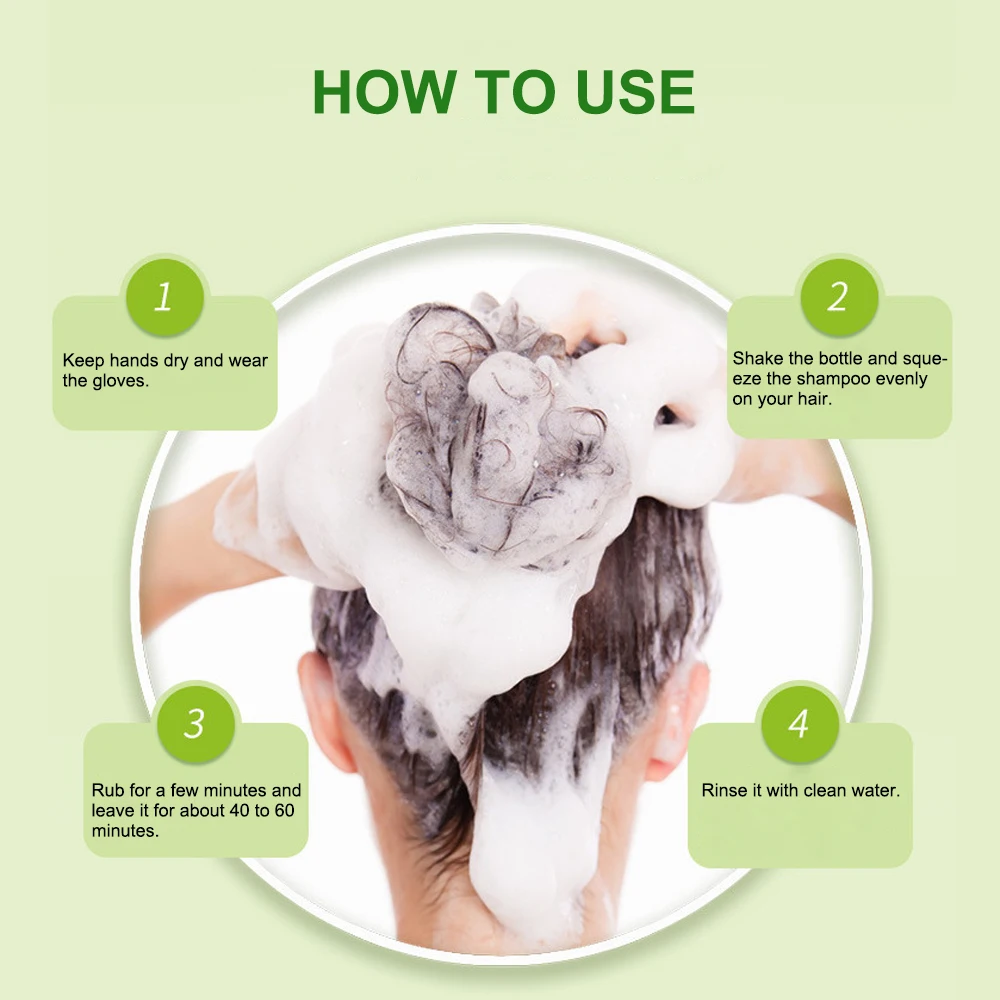 HOW TO USE

1

Keep hands dry and wear the gloves.

2

Shake the bottle and squeeze the shampoo evenly on your hair.

3

Rub for a few minutes and leave it for about 40 to 60 minutes.

4

Rinse it with clean water.