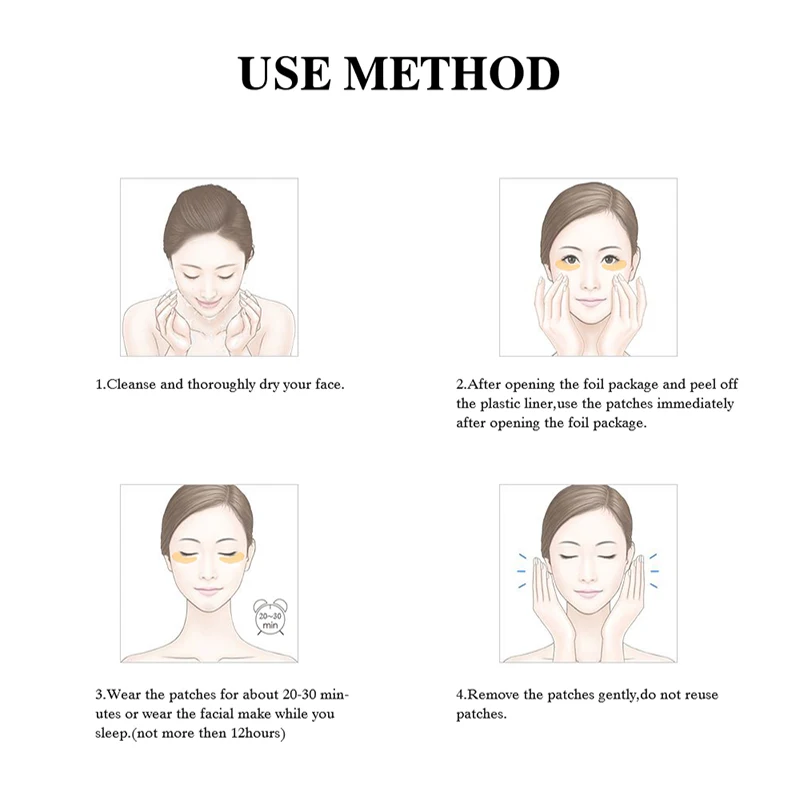 USE METHOD

1.Cleanse and thoroughly dry your face.

2.After opening the foil package and peel off the plastic liner,use the patches immediately after opening the foil package.

20~30 min

3.Wear the patches for about 20-30 minutes or wear the facial make while you sleep.(not more then 12hours)

4.Remove the patches gently,do not reuse patches.