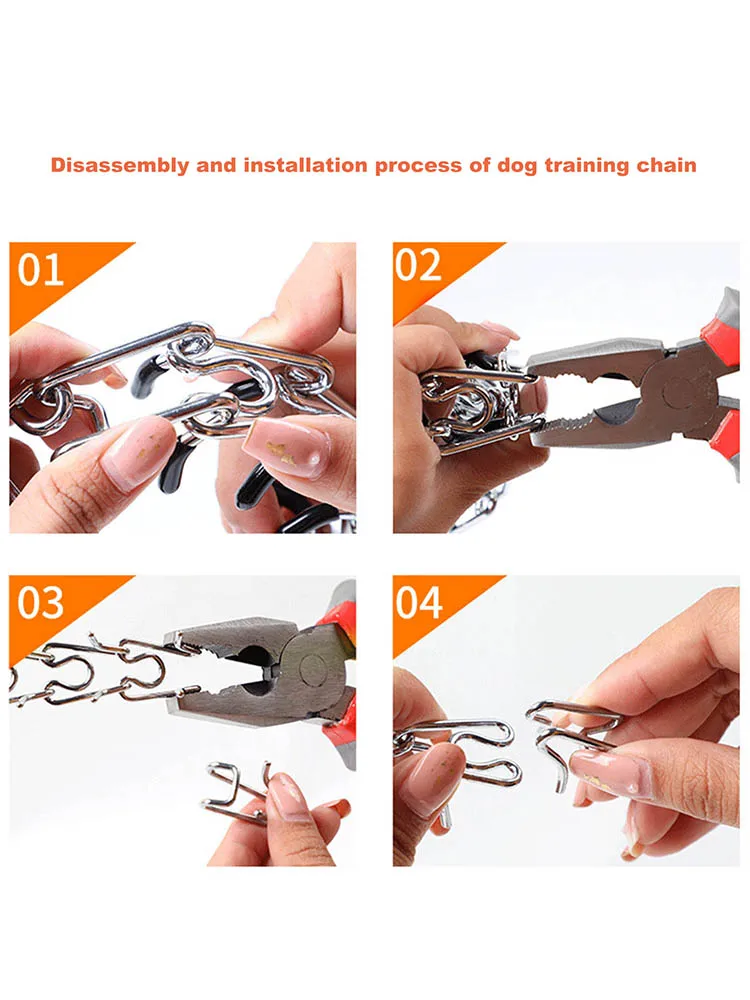 Disassembly and installation process of dog training chain

01

02

03

04