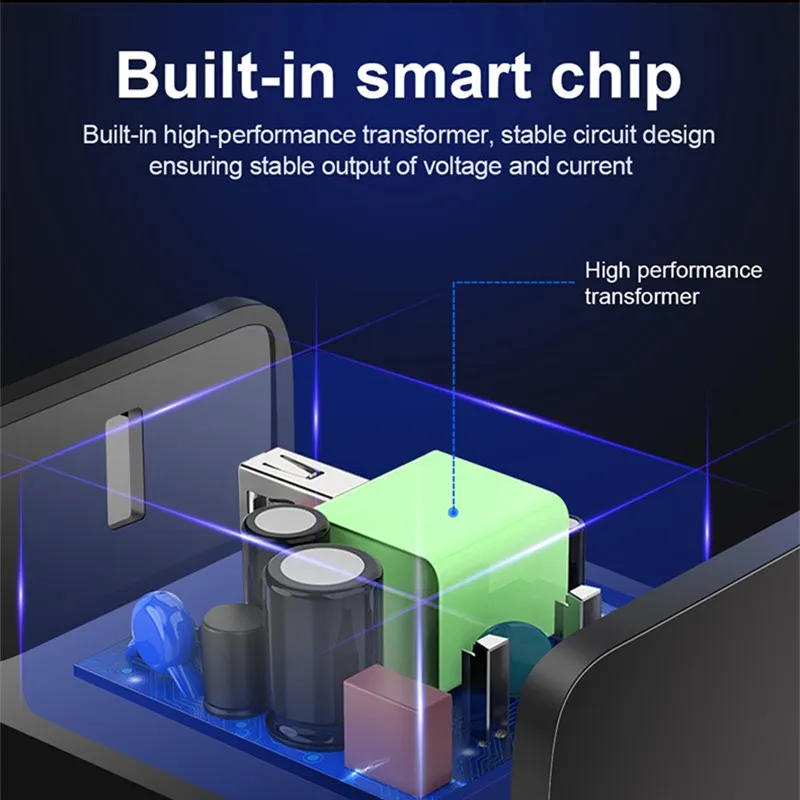 Built-in smart chip

Built-in high-performance transformer, stable circuit design ensuring stable output of voltage and current

High performance transformer