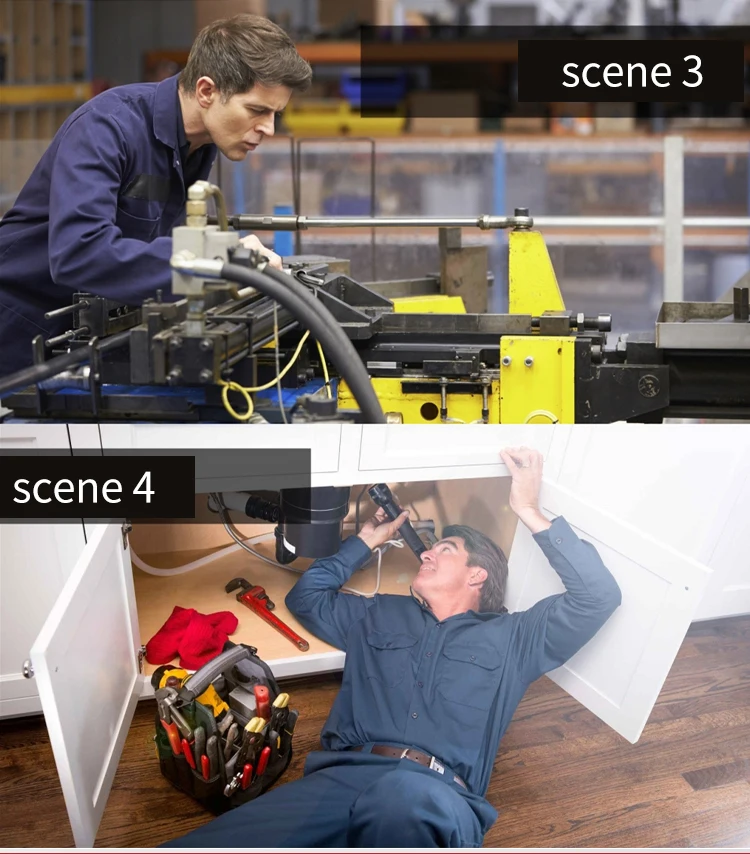 scene 3

scene 4