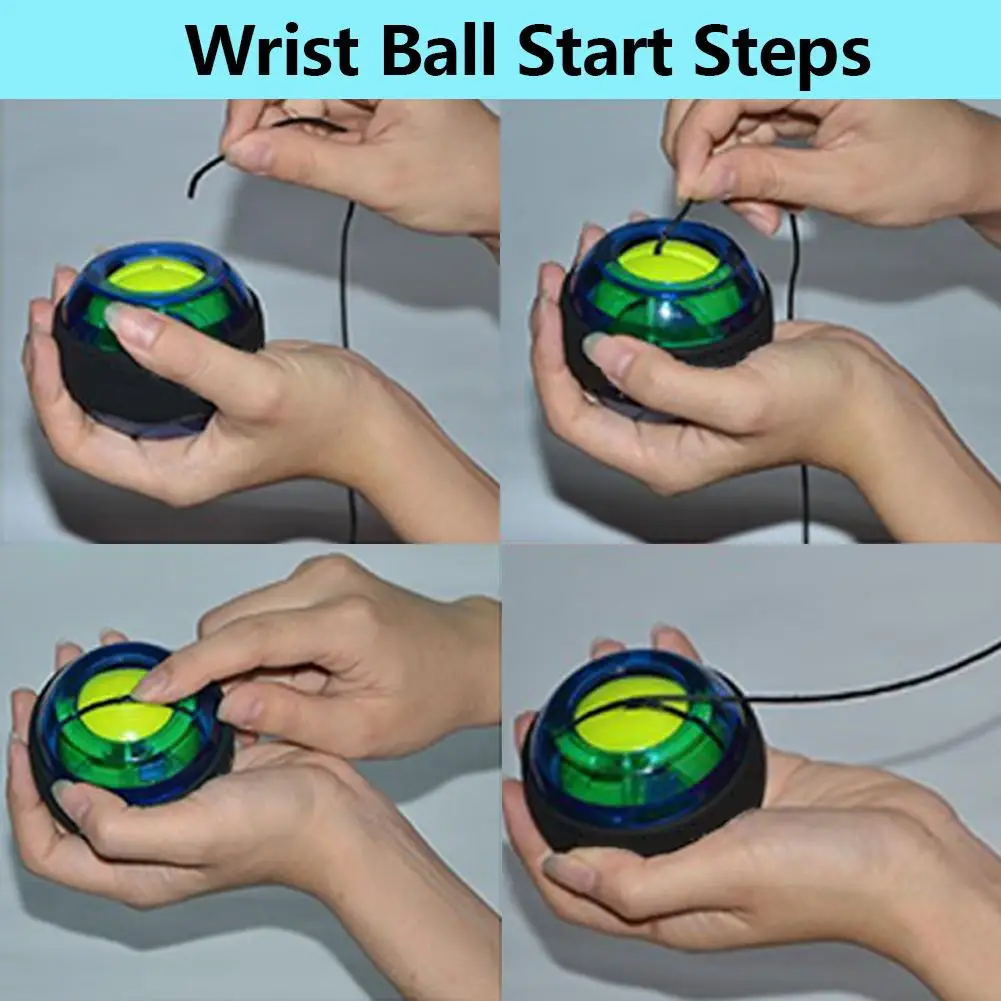 Wrist Ball Start Steps