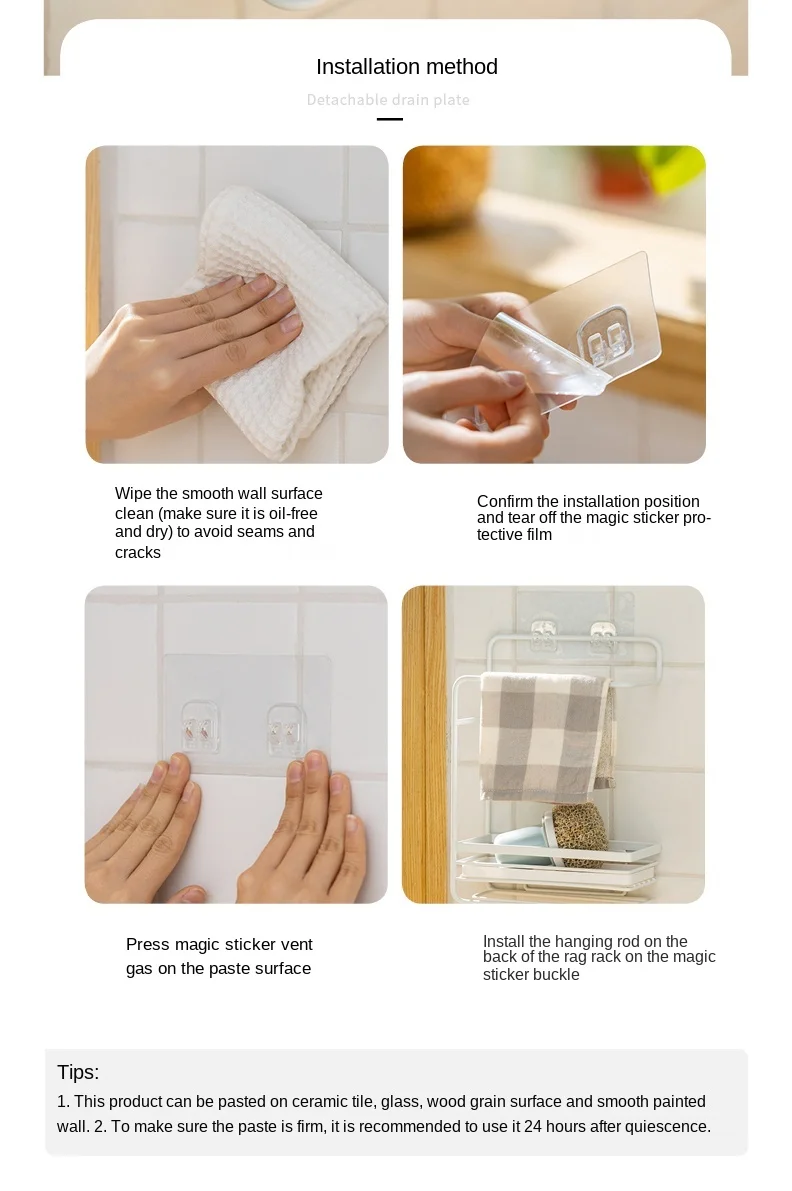 Installation method

Detachable drain plate

Wipe the smooth wall surface clean (make sure it is oil-free and dry) to avoid seams and cracks

Confirm the installation position and tear off the magic sticker protective film

Press magic sticker vent gas on the paste surface

Install the hanging rod on the back of the rag rack on the magic sticker buckle

Tips:
1. This product can be pasted on ceramic tile, glass, wood grain surface and smooth painted wall. 2. To make sure the paste is firm, it is recommended to use it 24 hours after quiescence.