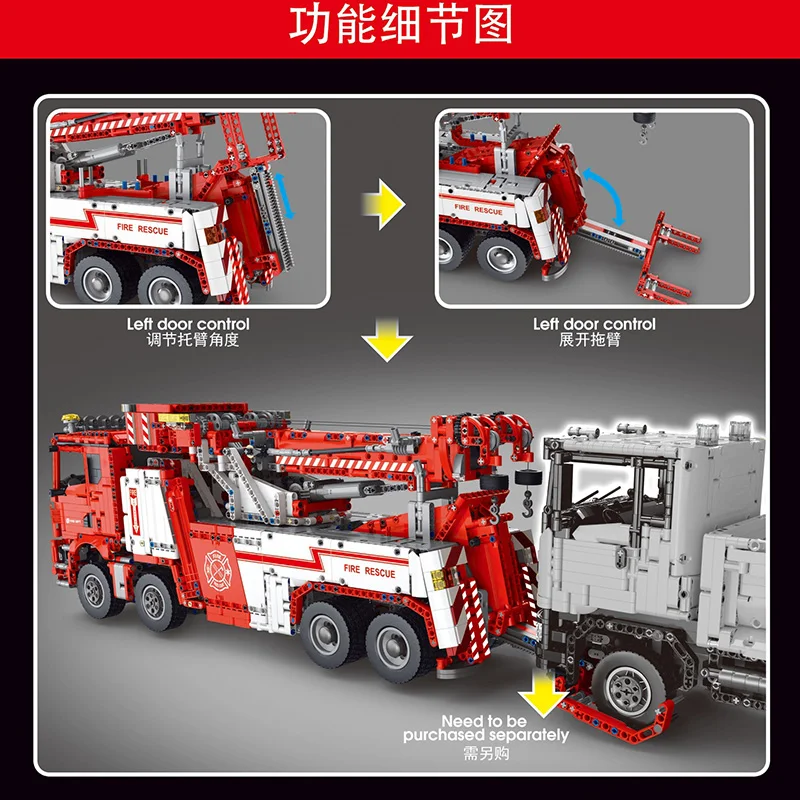 功能细节图

FIRE RESCUE

FIRE RESCUE

Left door control
调节托臂角度

Left door control
展开拖臂

FIRE RESCUE

Need to be purchased separately
需另购