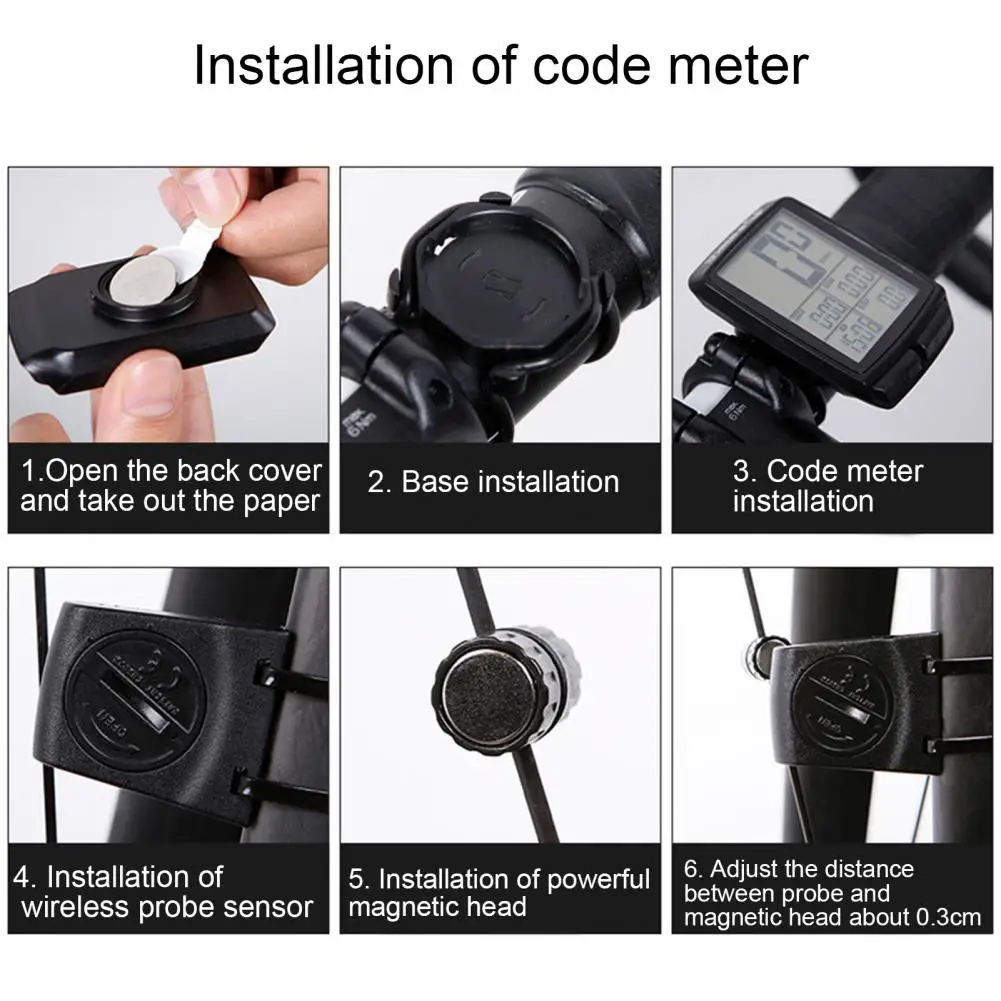 Installation of code meter

1.Open the back cover and take out the paper

2. Base installation

3. Code meter installation

4. Installation of wireless probe sensor

5. Installation of powerful magnetic head

6. Adjust the distance between probe and magnetic head about 0.3cm