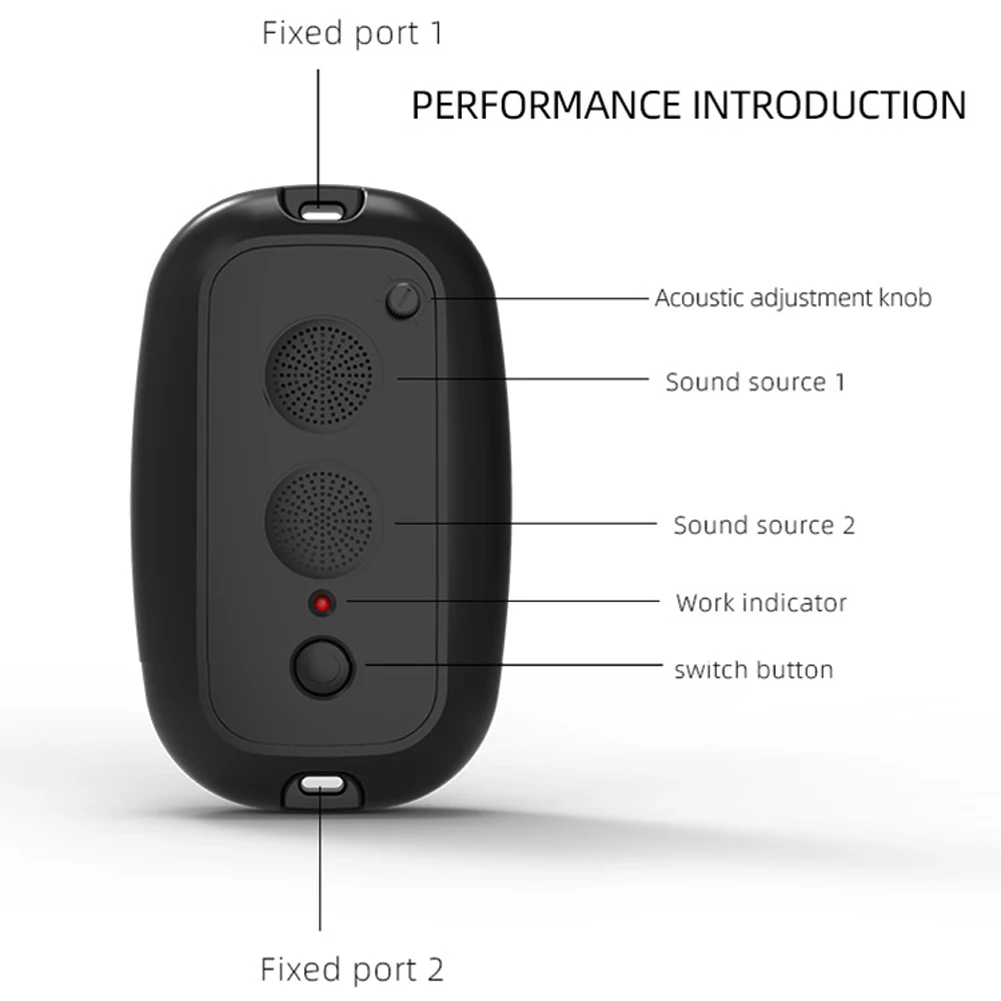 Fixed port 1

PERFORMANCE INTRODUCTION

Acoustic adjustment knob

Sound source 1

Sound source 2

Work indicator

switch button

Fixed port 2