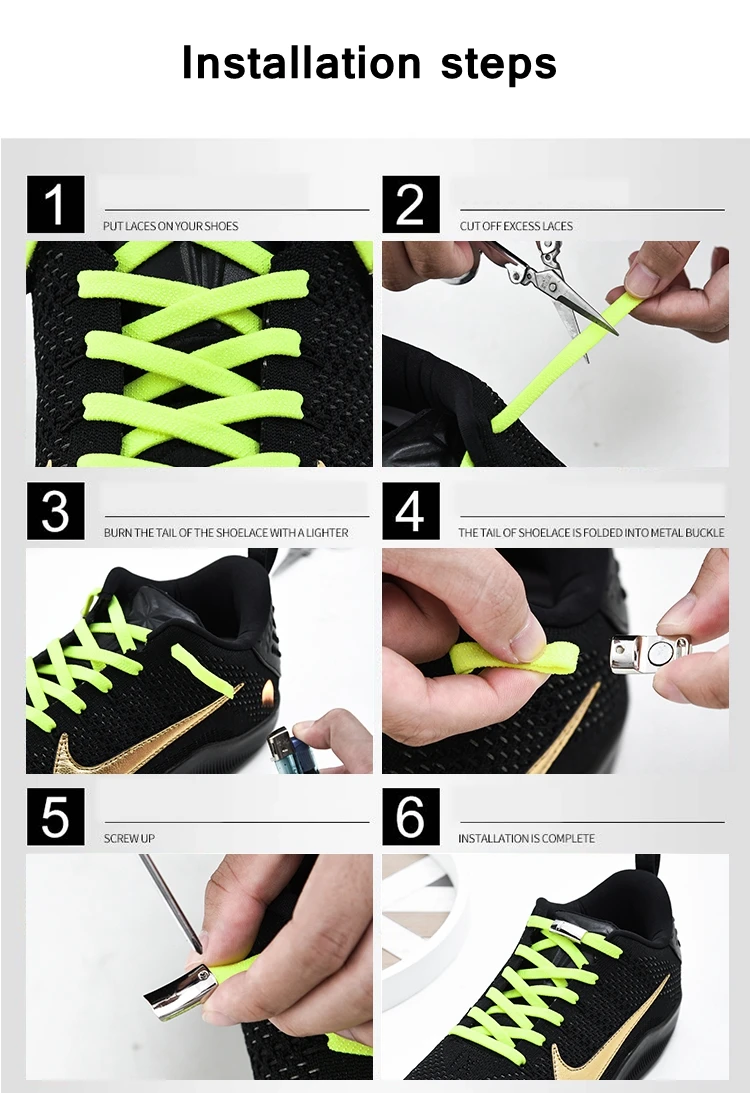 Installation steps

1
PUT LACES ON YOUR SHOES

2
CUT OFF EXCESS LACES

3
BURN THE TAIL OF THE SHOELACE WITH A LIGHTER

4
THE TAIL OF SHOELACE IS FOLDED INTO METAL BUCKLE

5
SCREW UP

6
INSTALLATION IS COMPLETE