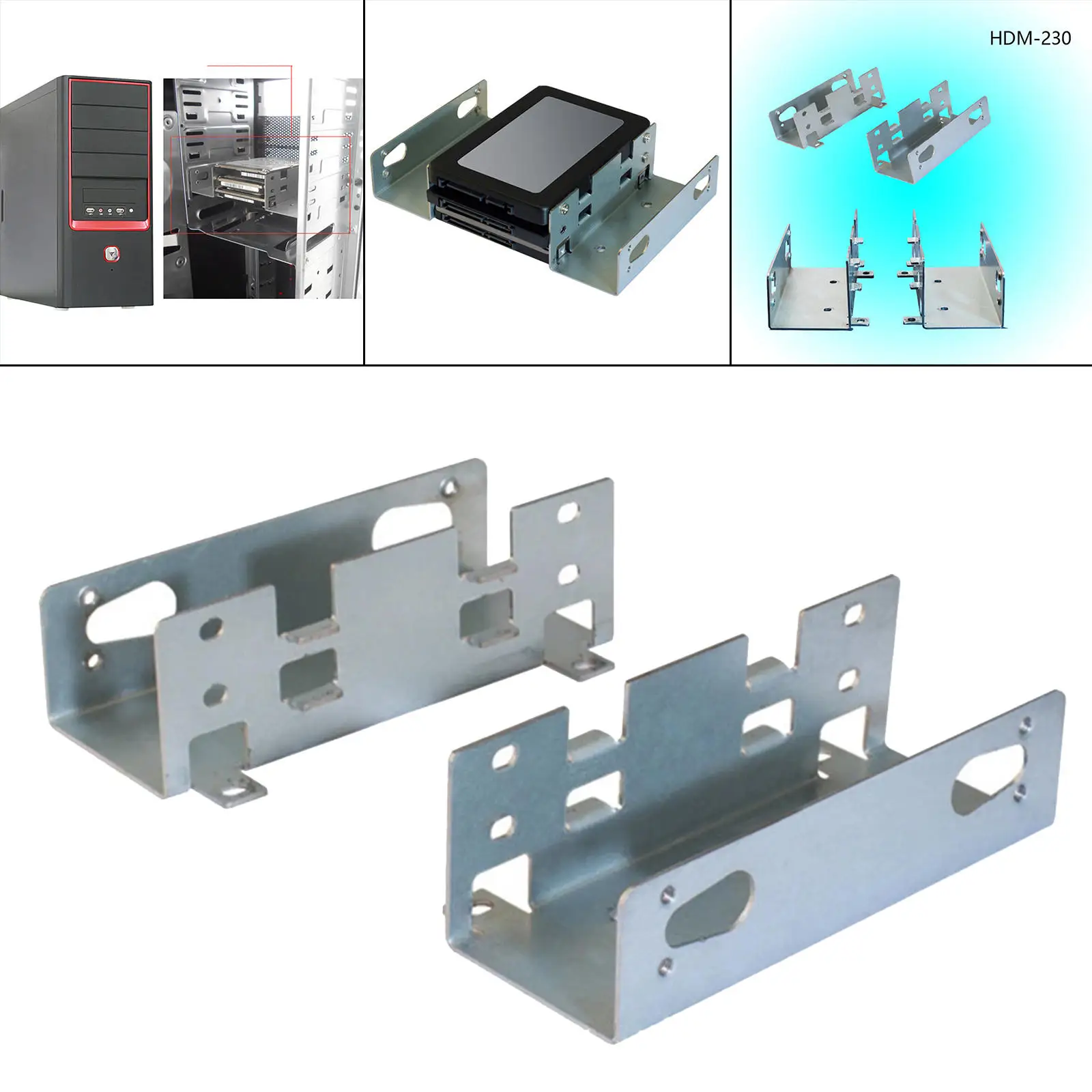 HDM-230