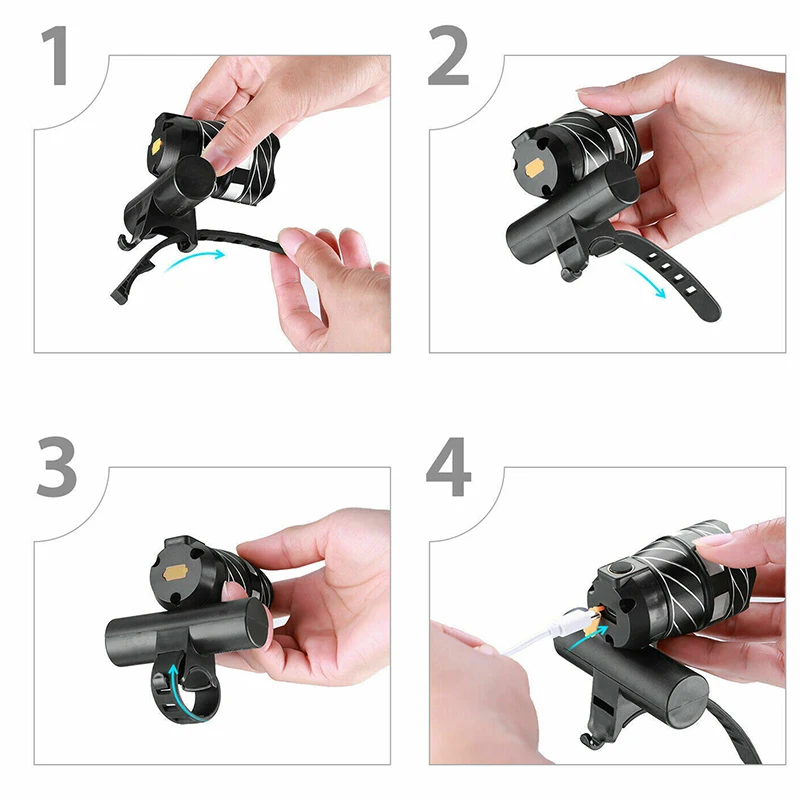 1

2

3

4