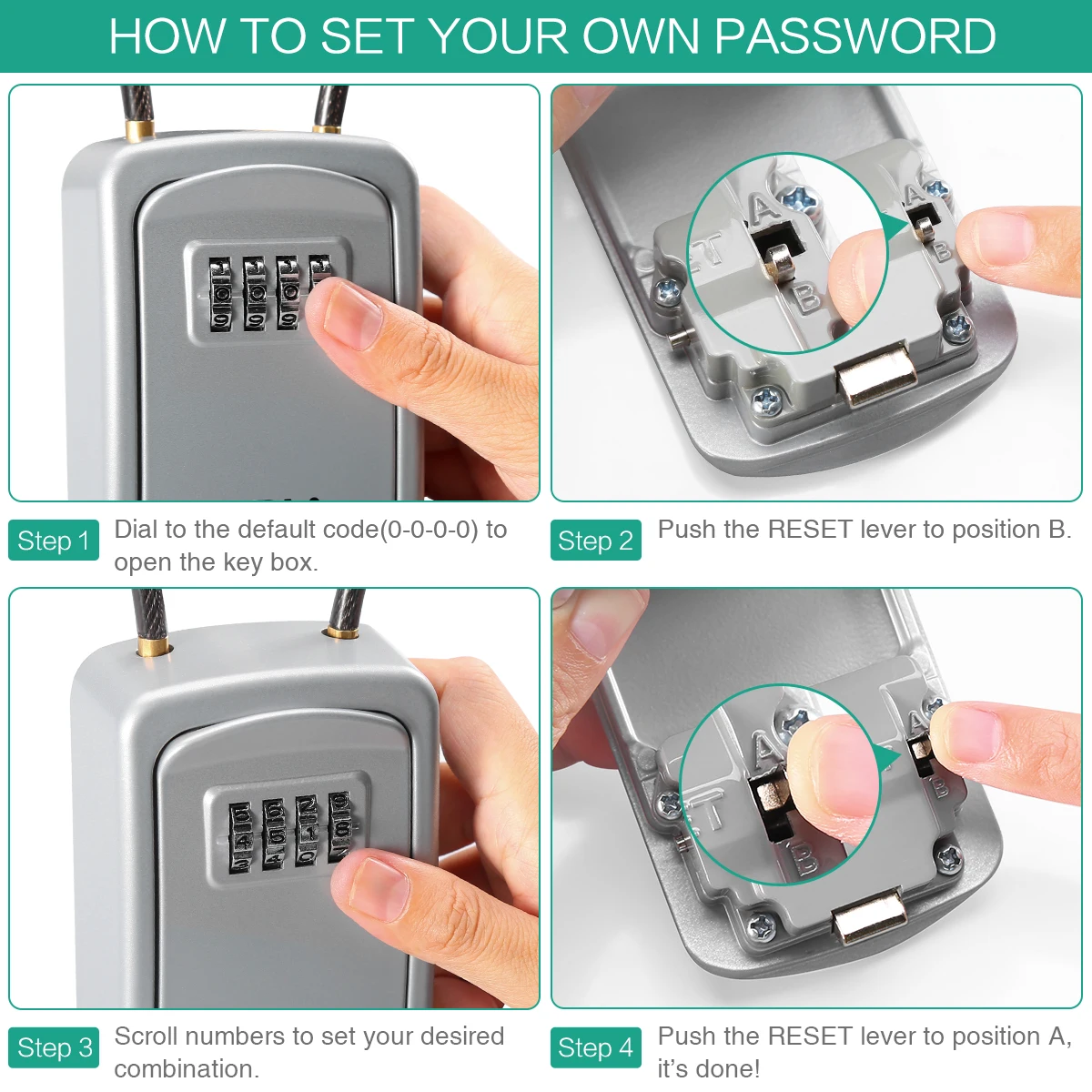 HOW TO SET YOUR OWN PASSWORD

Step 1 Dial to the default code(0-0-0-0) to open the key box.

Step 2 Push the RESET lever to position B.

Step 3 Scroll numbers to set your desired combination.

Step 4 Push the RESET lever to position A, it's done!