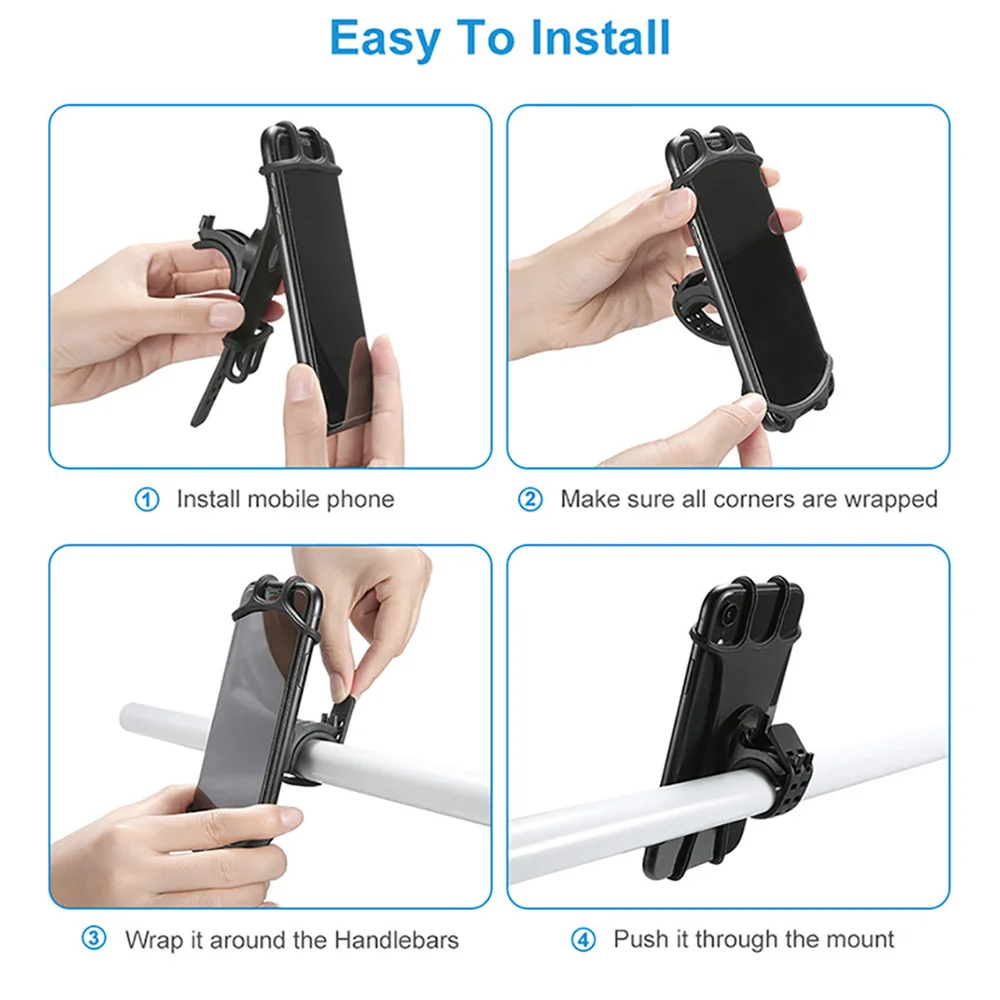 Easy To Install

① Install mobile phone

② Make sure all corners are wrapped

③ Wrap it around the Handlebars

④ Push it through the mount