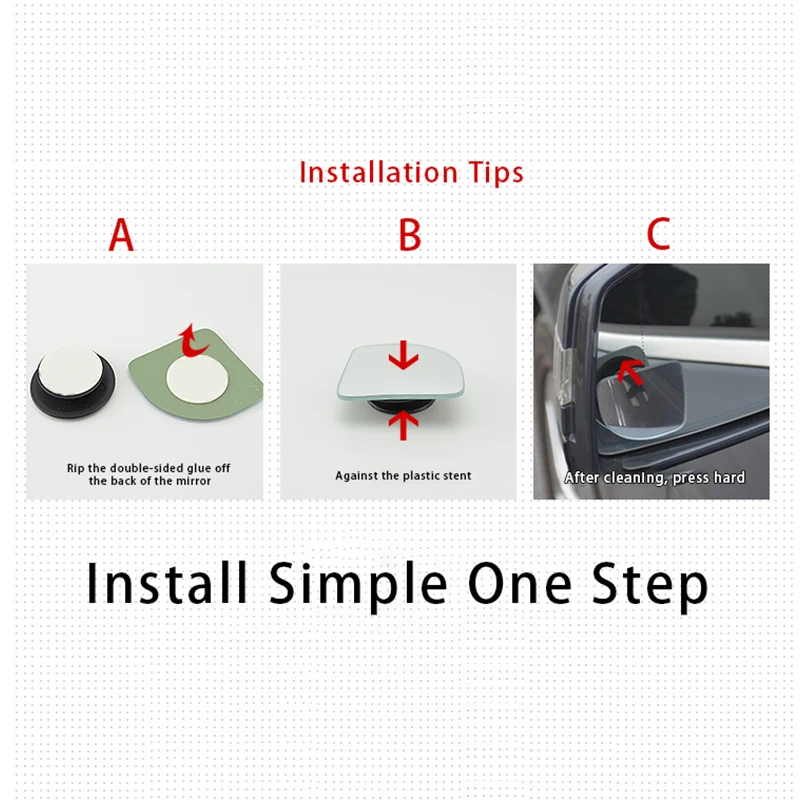 Installation Tips

A

Rip the double-sided glue off the back of the mirror

B

Against the plastic stent

C

After cleaning, press hard

Install Simple One Step