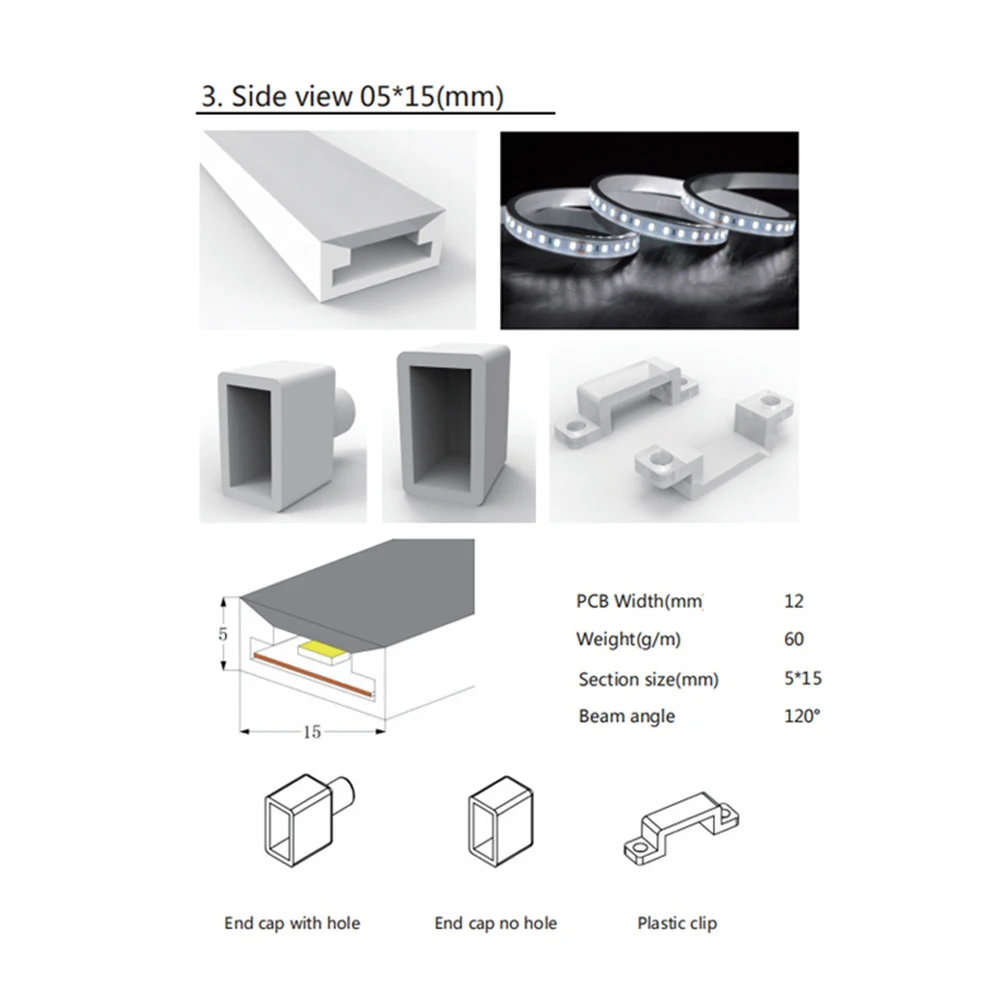 3. Side view 05*15(mm)

5

15

| PCB Width(mm | 12 |
|---|---|
| Weight(g/m) | 60 |
| Section size(mm) | 5*15 |
| Beam angle | 120° |

End cap with hole

End cap no hole

Plastic clip