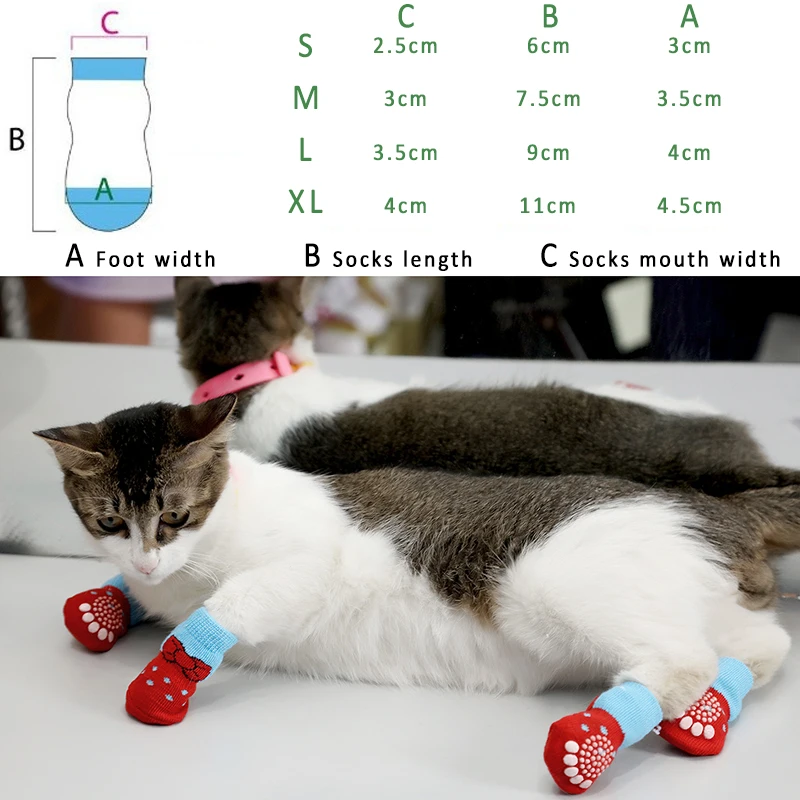 C
B
A

| | C | B | A |
|---|---|---|---|
| S | 2.5cm | 6cm | 3cm |
| M | 3cm | 7.5cm | 3.5cm |
| L | 3.5cm | 9cm | 4cm |
| XL | 4cm | 11cm | 4.5cm |

A Foot width B Socks length C Socks mouth width