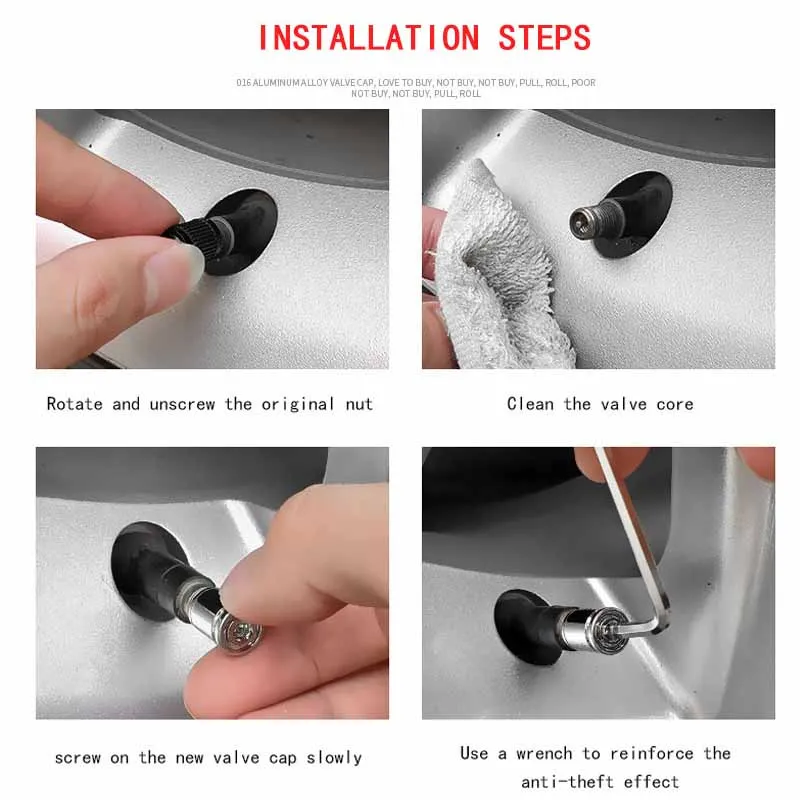 INSTALLATION STEPS

016 ALUMINUM ALLOY VALVE CAP, LOVE TO BUY, NOT BUY, NOT BUY, PULL, ROLL, POOR NOT BUY, NOT BUY, PULL, ROLL

Rotate and unscrew the original nut

Clean the valve core

screw on the new valve cap slowly

Use a wrench to reinforce the anti-theft effect