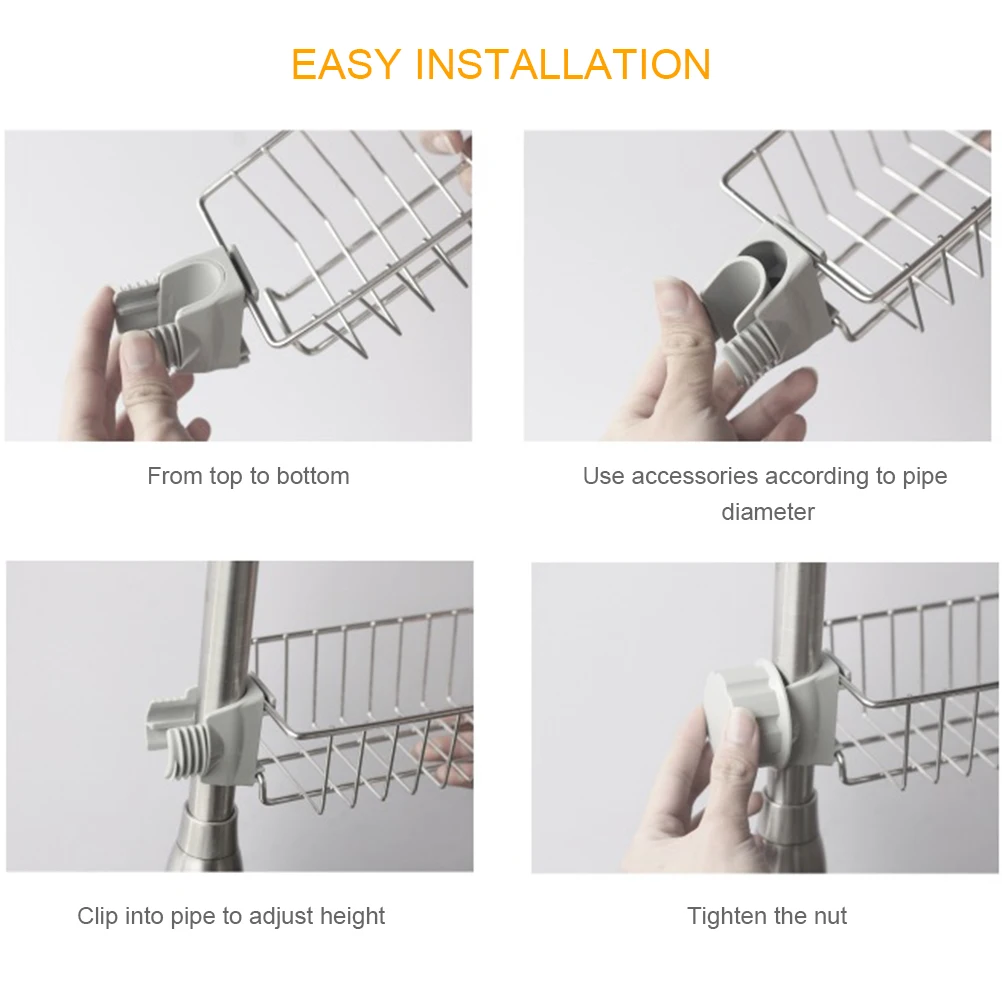 EASY INSTALLATION

From top to bottom

Use accessories according to pipe diameter

Clip into pipe to adjust height

Tighten the nut