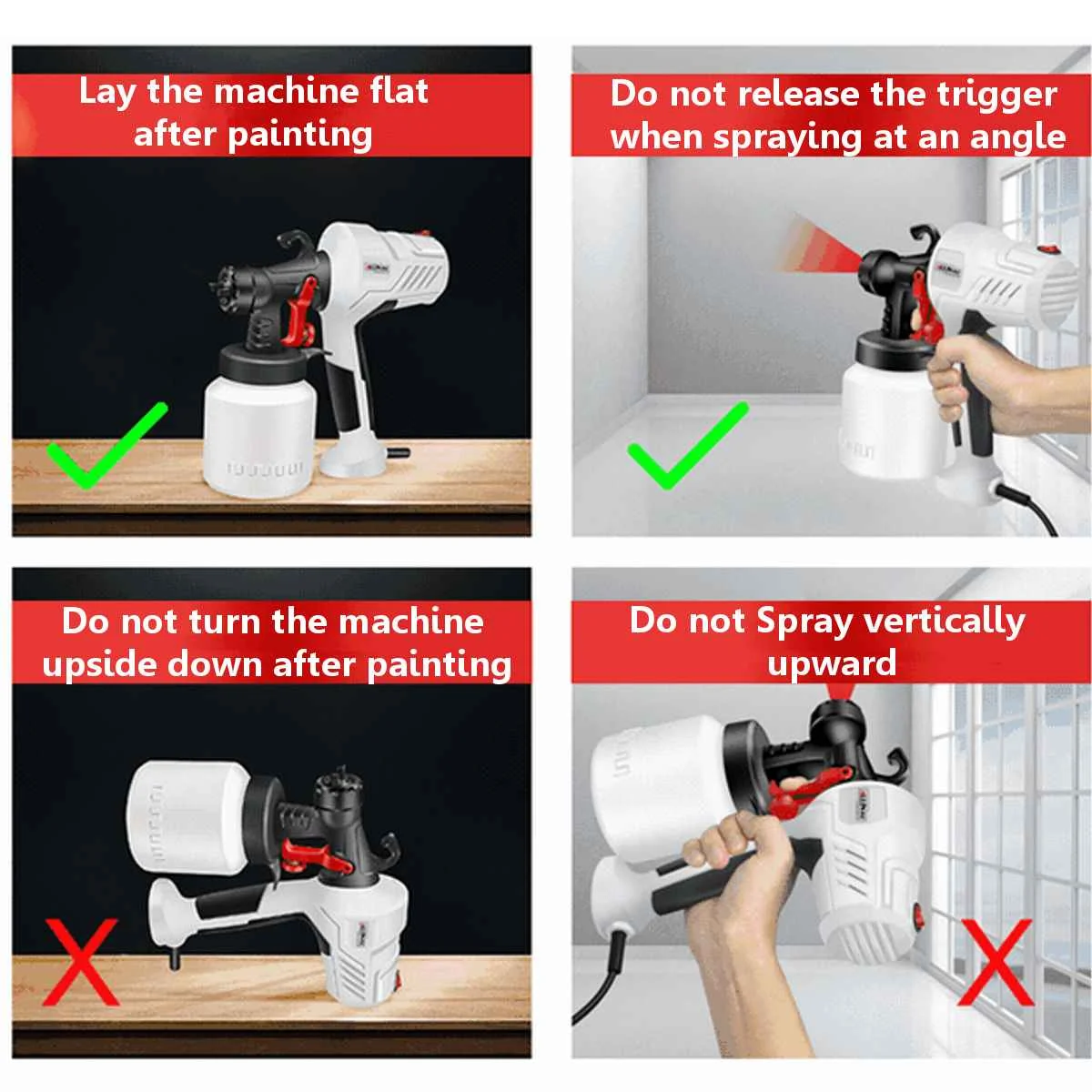 Lay the machine flat after painting

Do not release the trigger when spraying at an angle

Do not turn the machine upside down after painting

Do not Spray vertically upward