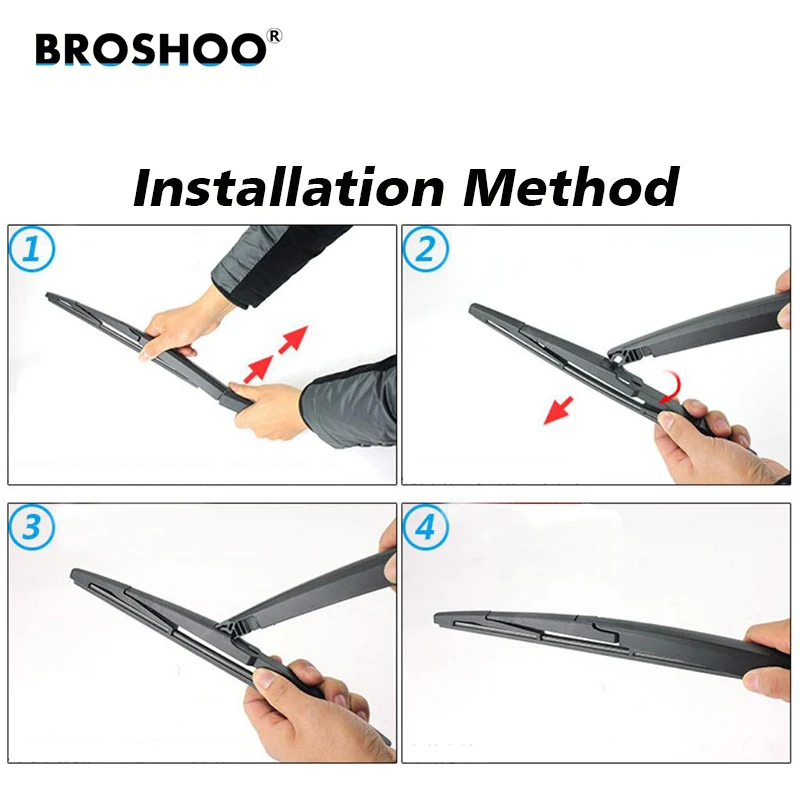 BROSHOO®

Installation Method

1

2

3

4