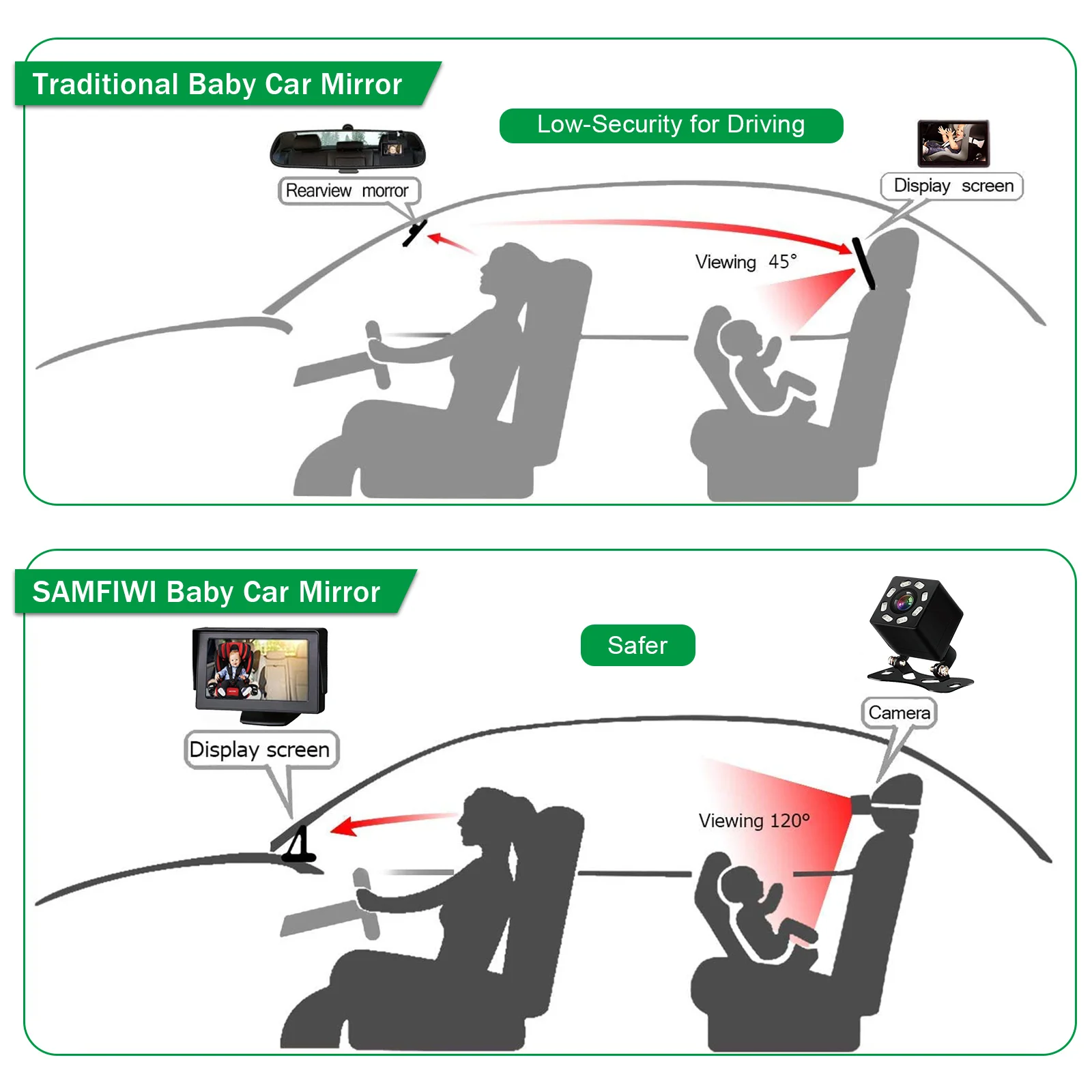 Traditional Baby Car Mirror

Low-Security for Driving

Rearview morror

Dispiay screen

Viewing 45°

SAMFIWI Baby Car Mirror

Safer

Display screen

Camera

Viewing 120°