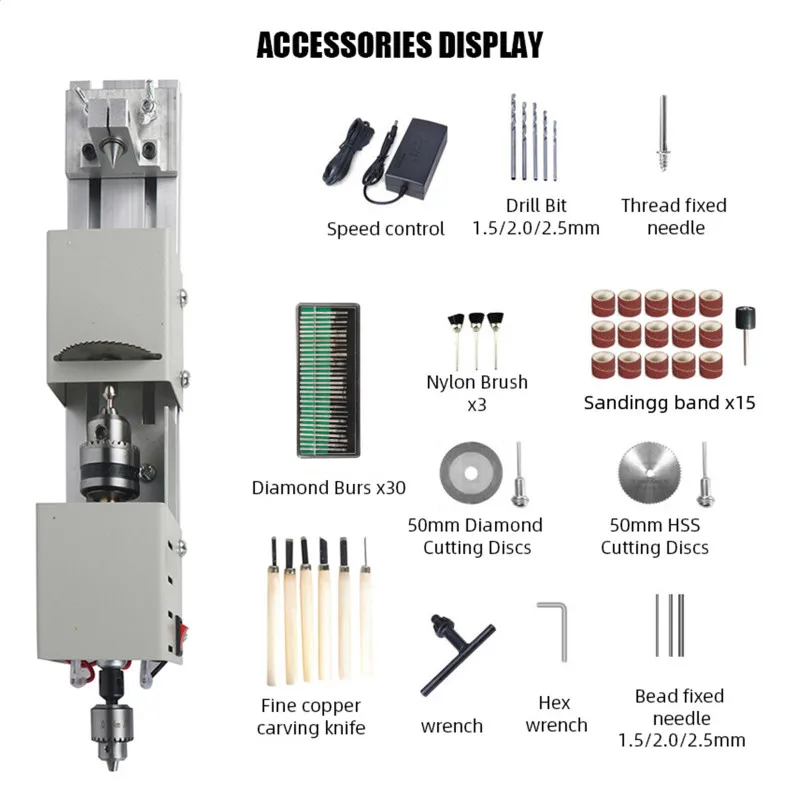 ACCESSORIES DISPLAY

Speed control

Drill Bit 1.5/2.0/2.5mm

Thread fixed needle

Diamond Burs x30

Nylon Brush x3

Sandingg band x15

50mm Diamond Cutting Discs

50mm HSS Cutting Discs

Fine copper carving knife

wrench

Hex wrench

Bead fixed needle 1.5/2.0/2.5mm