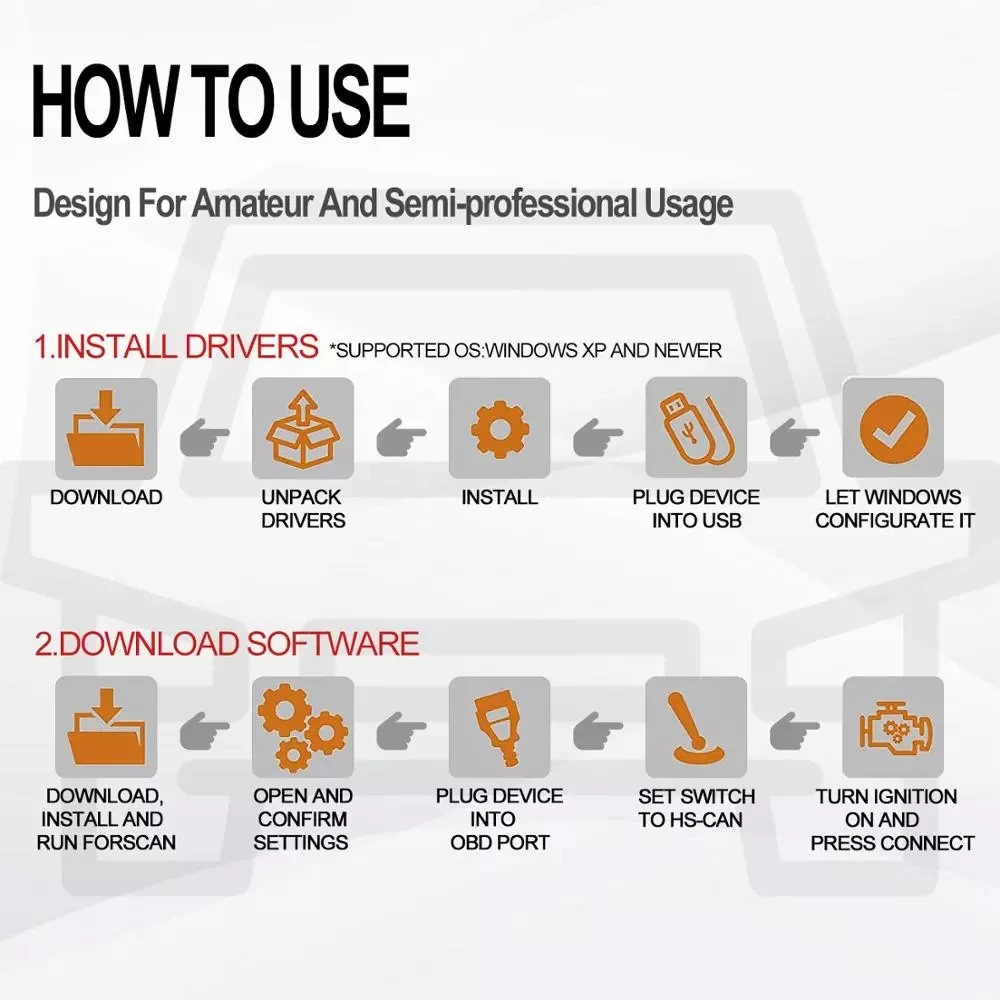 HOW TO USE

Design For Amateur And Semi-professional Usage

1.INSTALL DRIVERS *SUPPORTED OS:WINDOWS XP AND NEWER

DOWNLOAD

UNPACK DRIVERS

INSTALL

PLUG DEVICE INTO USB

LET WINDOWS CONFIGURATE IT

2.DOWNLOAD SOFTWARE

DOWNLOAD, INSTALL AND RUN FORSCAN

OPEN AND CONFIRM SETTINGS

PLUG DEVICE INTO OBD PORT

SET SWITCH TO HS-CAN

TURN IGNITION ON AND PRESS CONNECT