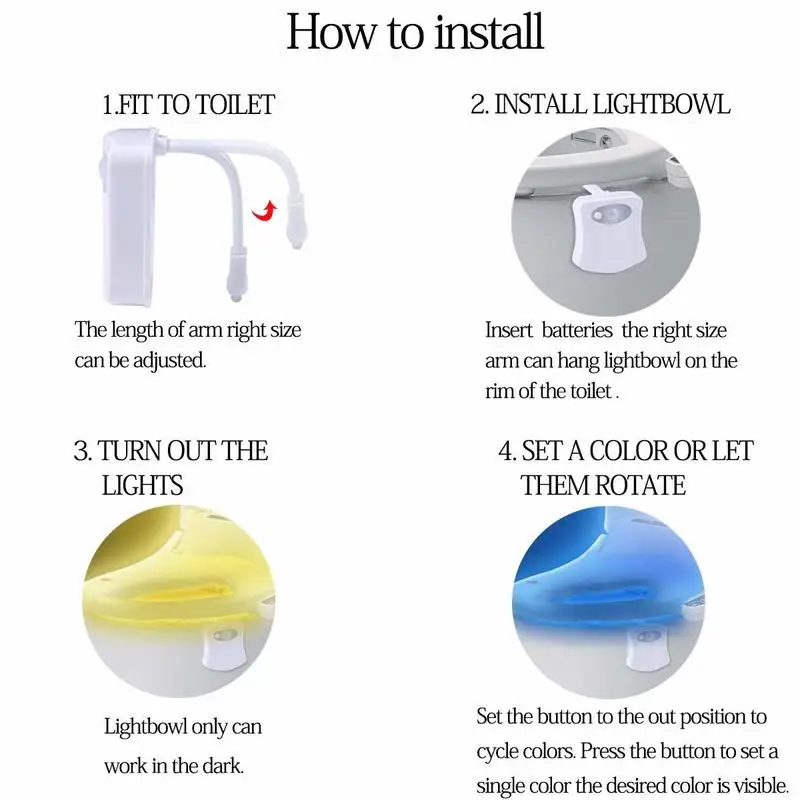 How to install

1.FIT TO TOILET

The length of arm right size can be adjusted.

2. INSTALL LIGHTBOWL

Insert batteries the right size arm can hang lightbowl on the rim of the toilet .

3. TURN OUT THE LIGHTS

Lightbowl only can work in the dark.

4. SET A COLOR OR LET THEM ROTATE

Set the button to the out position to cycle colors. Press the button to set a single color the desired color is visible.