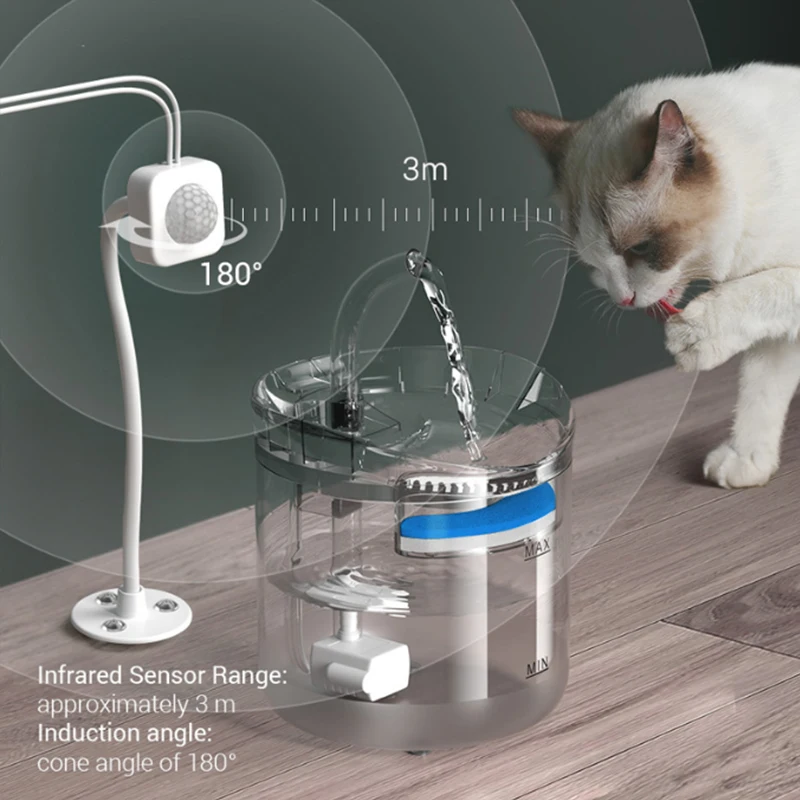 3m

180°

MAX

MIN

Infrared Sensor Range:
approximately 3 m
Induction angle:
cone angle of 180°