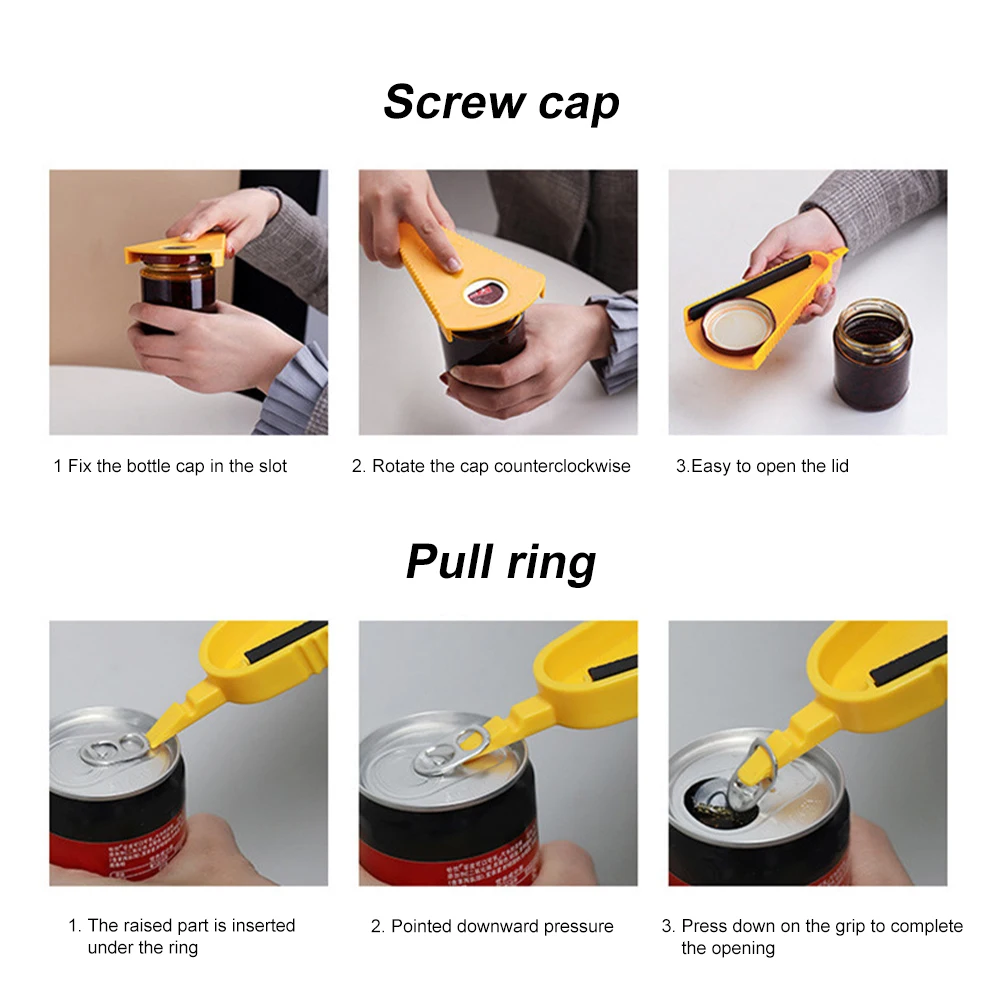 Screw cap

1 Fix the bottle cap in the slot

2. Rotate the cap counterclockwise

3.Easy to open the lid

Pull ring

1. The raised part is inserted under the ring

2. Pointed downward pressure

3. Press down on the grip to complete the opening