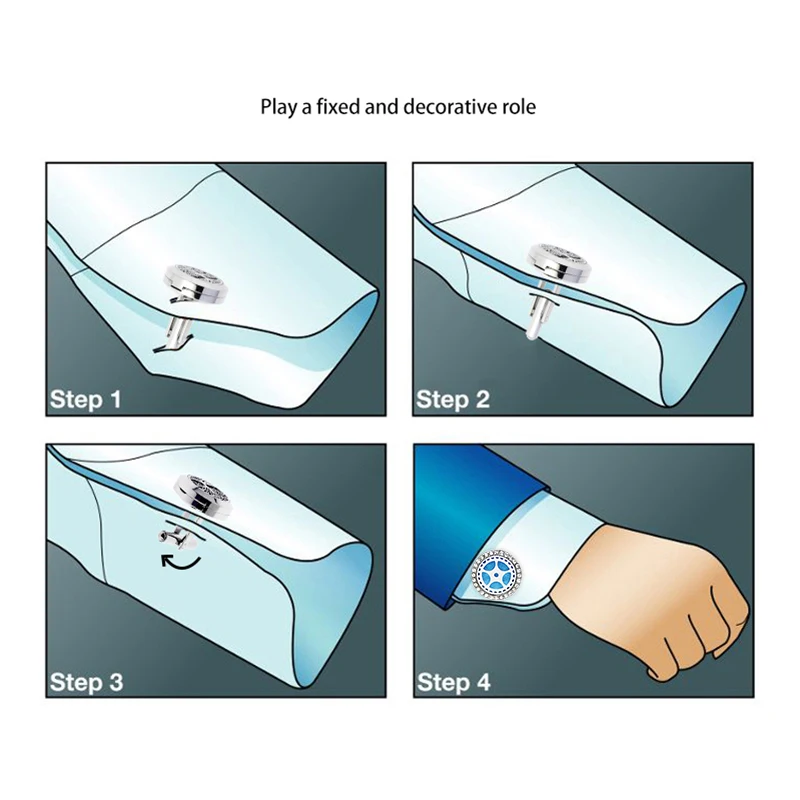 Play a fixed and decorative role

Step 1

Step 2

Step 3

Step 4