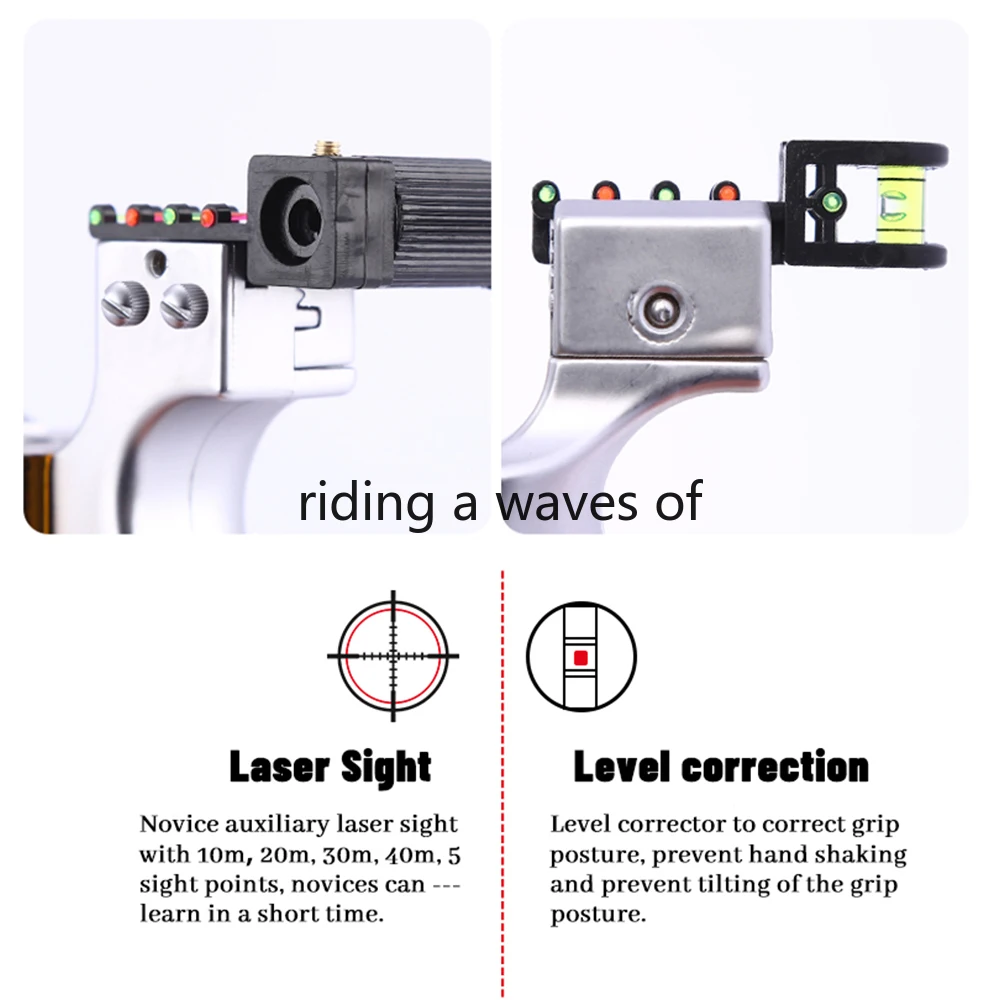 riding a waves of

Laser Sight

Novice auxiliary laser sight with 10m, 20m, 30m, 40m, 5 sight points, novices can --- learn in a short time.

Level correction

Level corrector to correct grip posture, prevent hand shaking and prevent tilting of the grip posture.