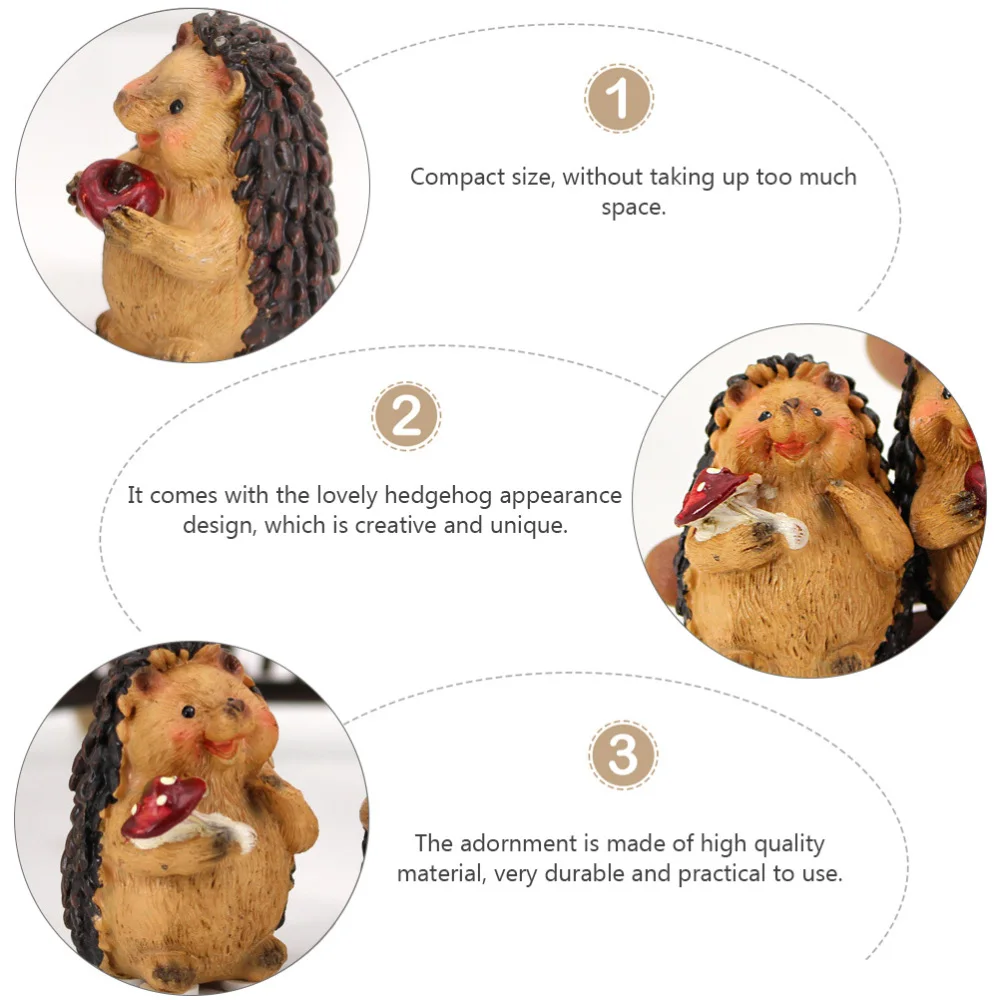 1

Compact size, without taking up too much space.

2

It comes with the lovely hedgehog appearance design, which is creative and unique.

3

The adornment is made of high quality material, very durable and practical to use.