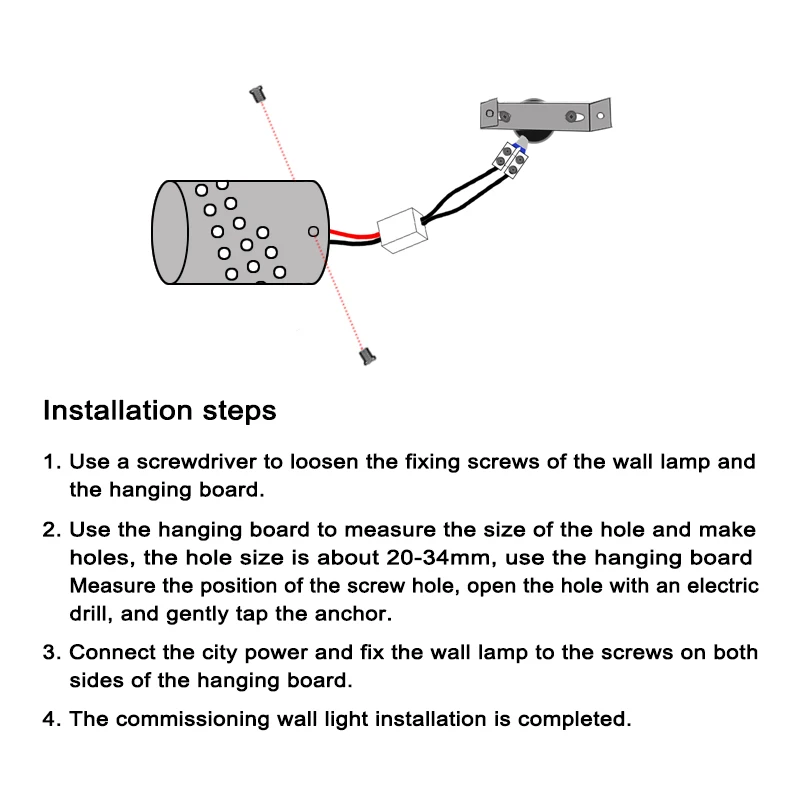 Installation steps

1. Use a screwdriver to loosen the fixing screws of the wall lamp and the hanging board.

2. Use the hanging board to measure the size of the hole and make holes, the hole size is about 20-34mm, use the hanging board Measure the position of the screw hole, open the hole with an electric drill, and gently tap the anchor.

3. Connect the city power and fix the wall lamp to the screws on both sides of the hanging board.

4. The commissioning wall light installation is completed.