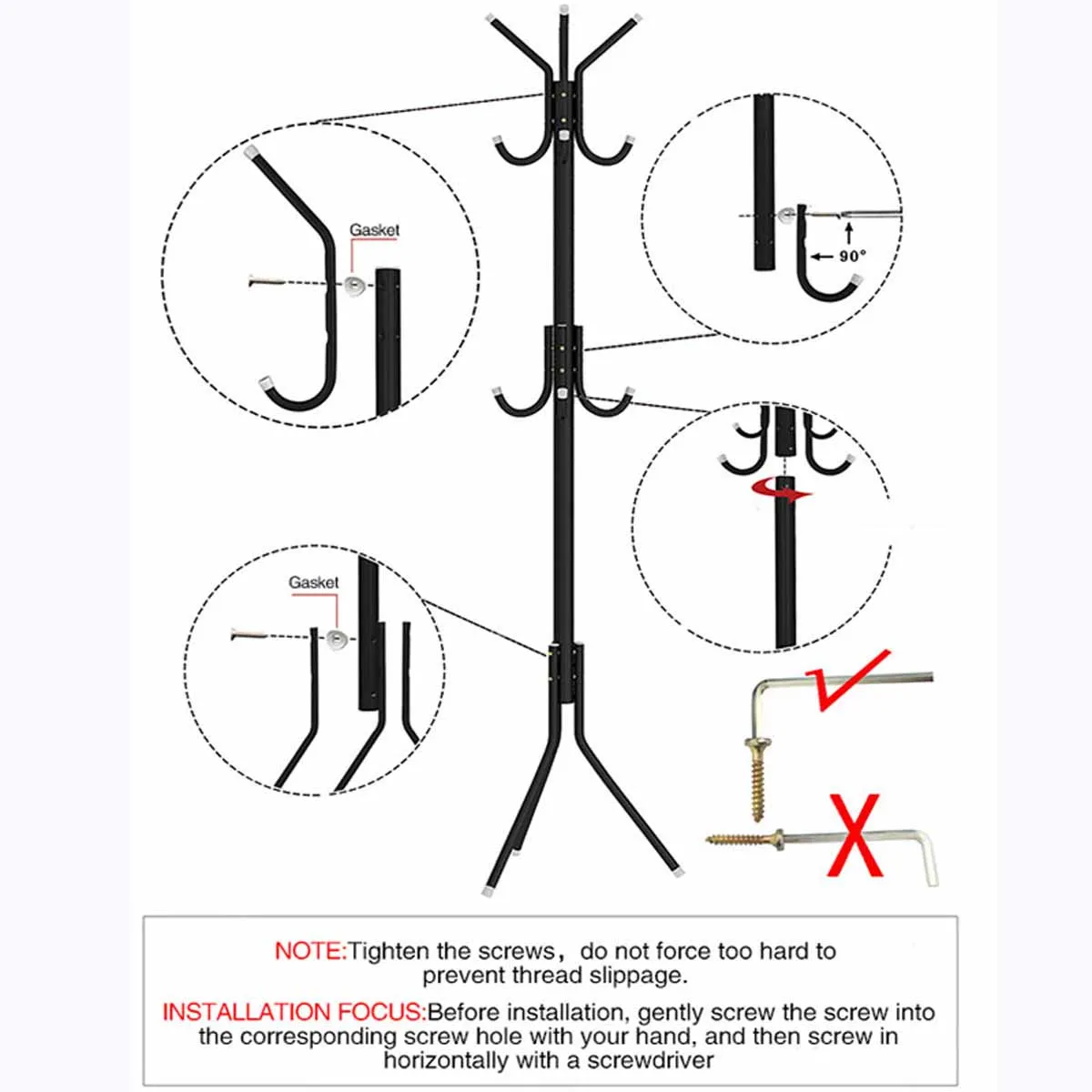 Gasket

90°

Gasket

NOTE:Tighten the screws， do not force too hard to prevent thread slippage.

INSTALLATION FOCUS:Before installation, gently screw the screw into the corresponding screw hole with your hand, and then screw in horizontally with a screwdriver