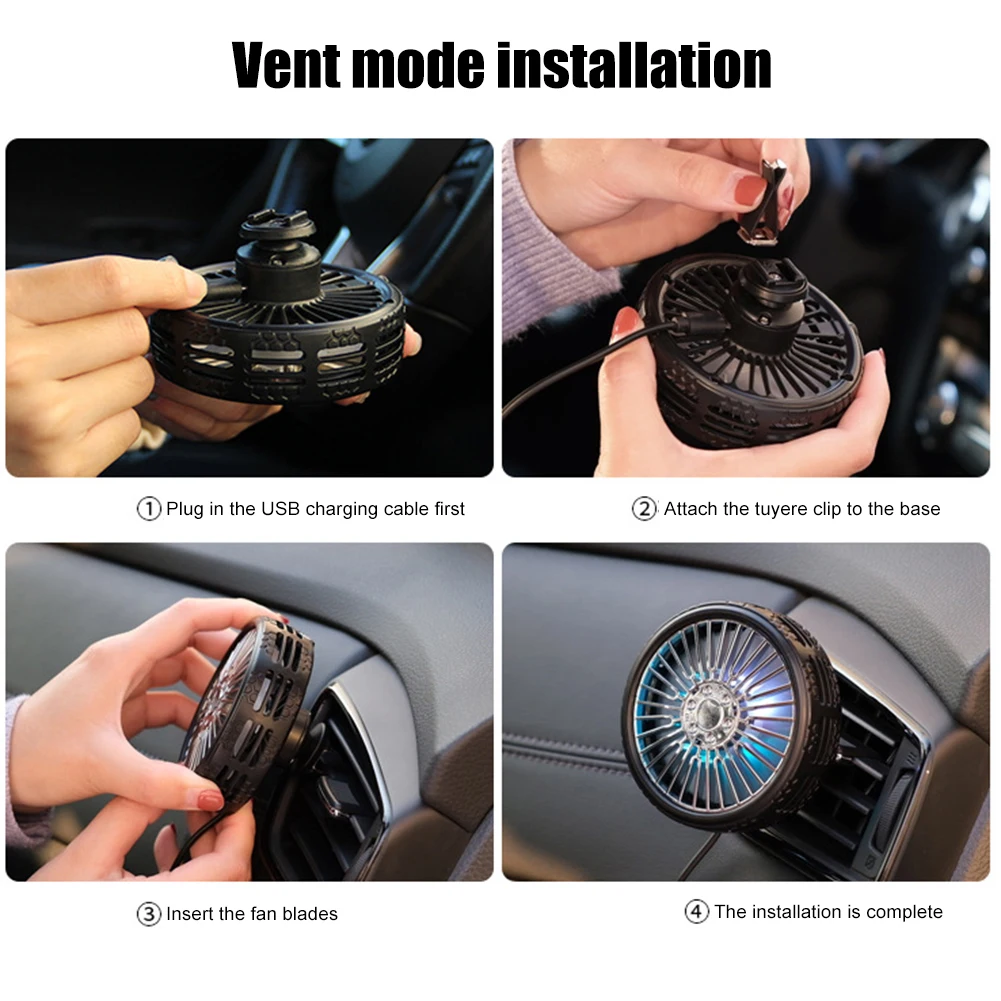 Vent mode installation

① Plug in the USB charging cable first

② Attach the tuyere clip to the base

③ Insert the fan blades

④ The installation is complete