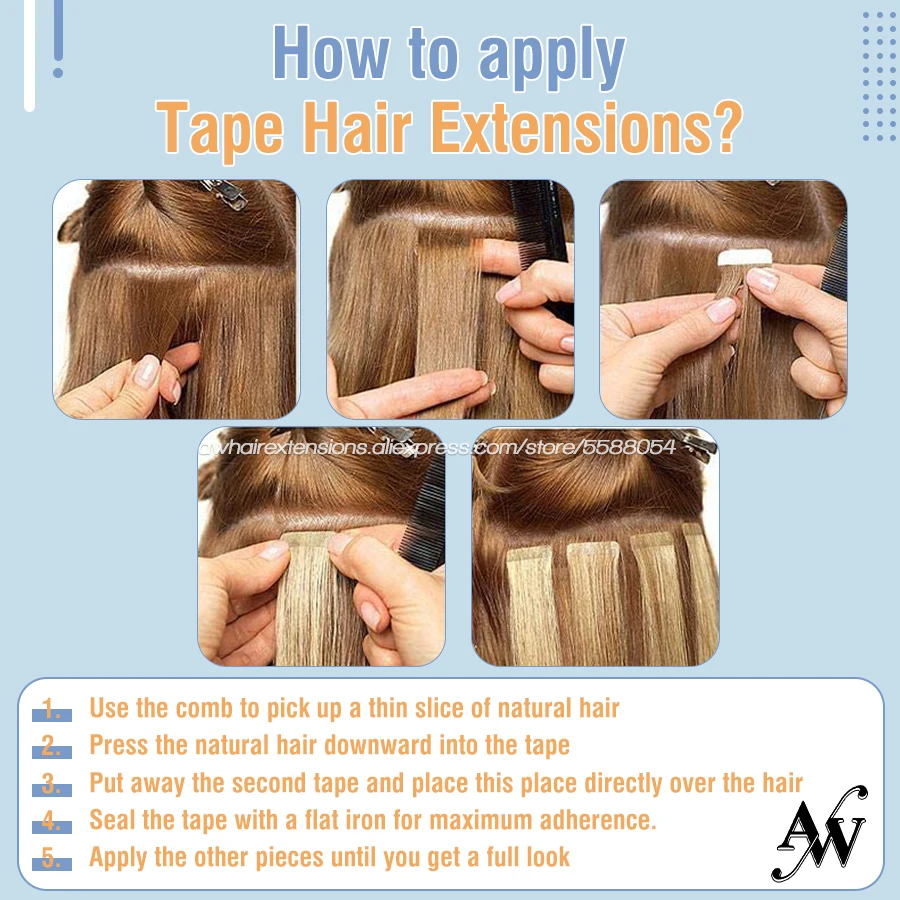 How to apply
Tape Hair Extensions?

awhairextensions.aliexpress.com/store/5588054

1. Use the comb to pick up a thin slice of natural hair
2. Press the natural hair downward into the tape
3. Put away the second tape and place this place directly over the hair
4. Seal the tape with a flat iron for maximum adherence.
5. Apply the other pieces until you get a full look

AW