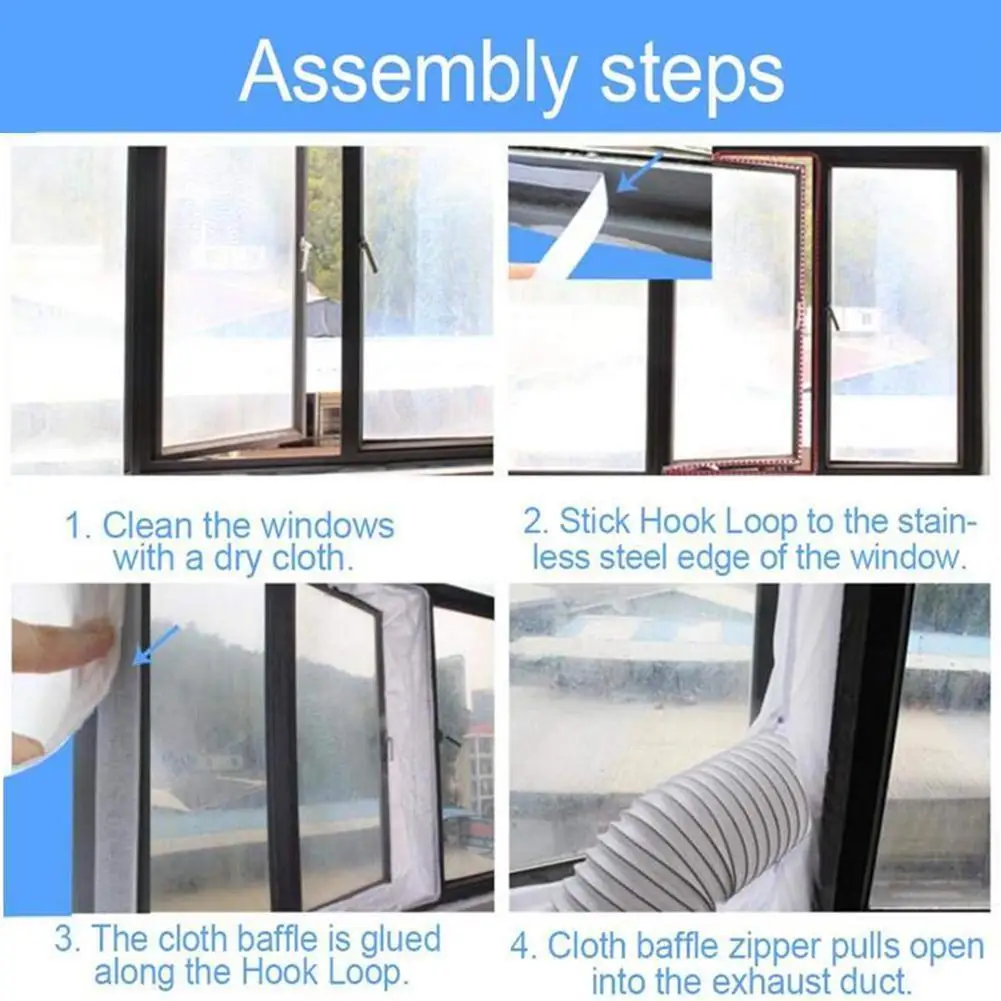 Assembly steps

1. Clean the windows with a dry cloth.

2. Stick Hook Loop to the stainless steel edge of the window.

3. The cloth baffle is glued along the Hook Loop.

4. Cloth baffle zipper pulls open into the exhaust duct.