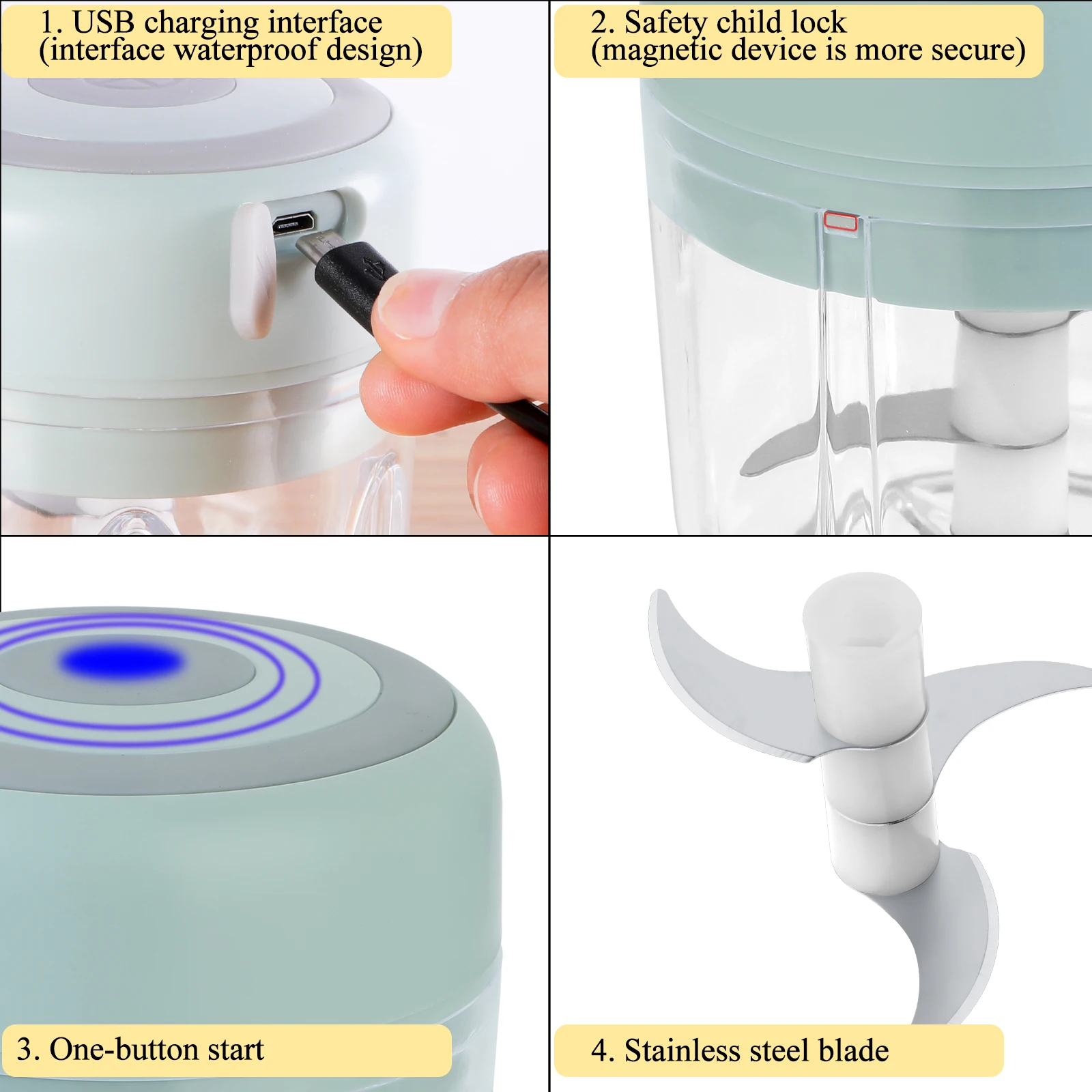 1. USB charging interface
(interface waterproof design)

2. Safety child lock
(magnetic device is more secure)

3. One-button start

4. Stainless steel blade