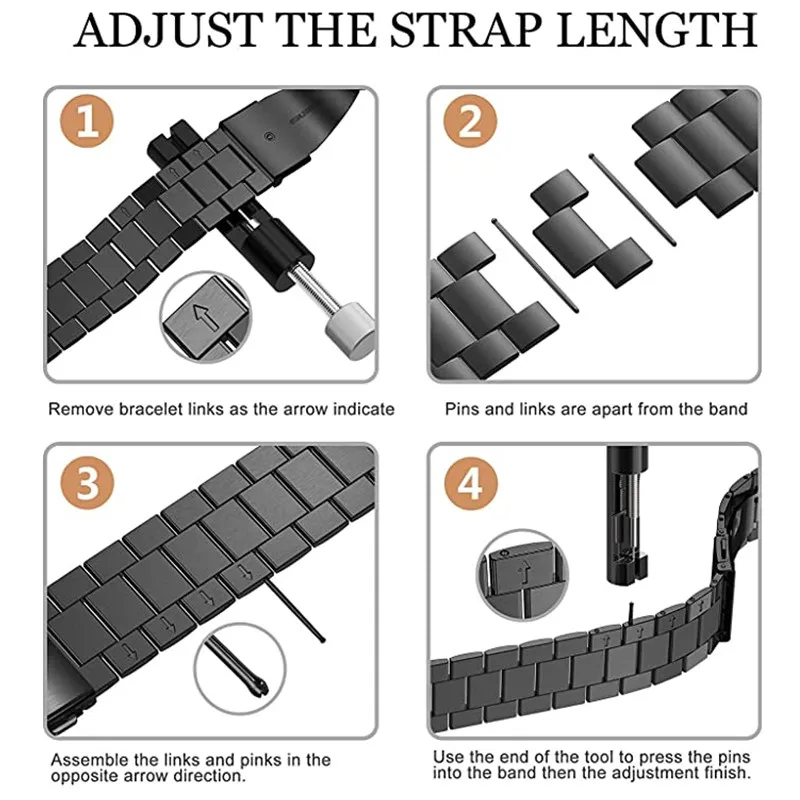 ADJUST THE STRAP LENGTH

1

Remove bracelet links as the arrow indicate

2

Pins and links are apart from the band

3

Assemble the links and pinks in the opposite arrow direction.

4

Use the end of the tool to press the pins into the band then the adjustment finish.