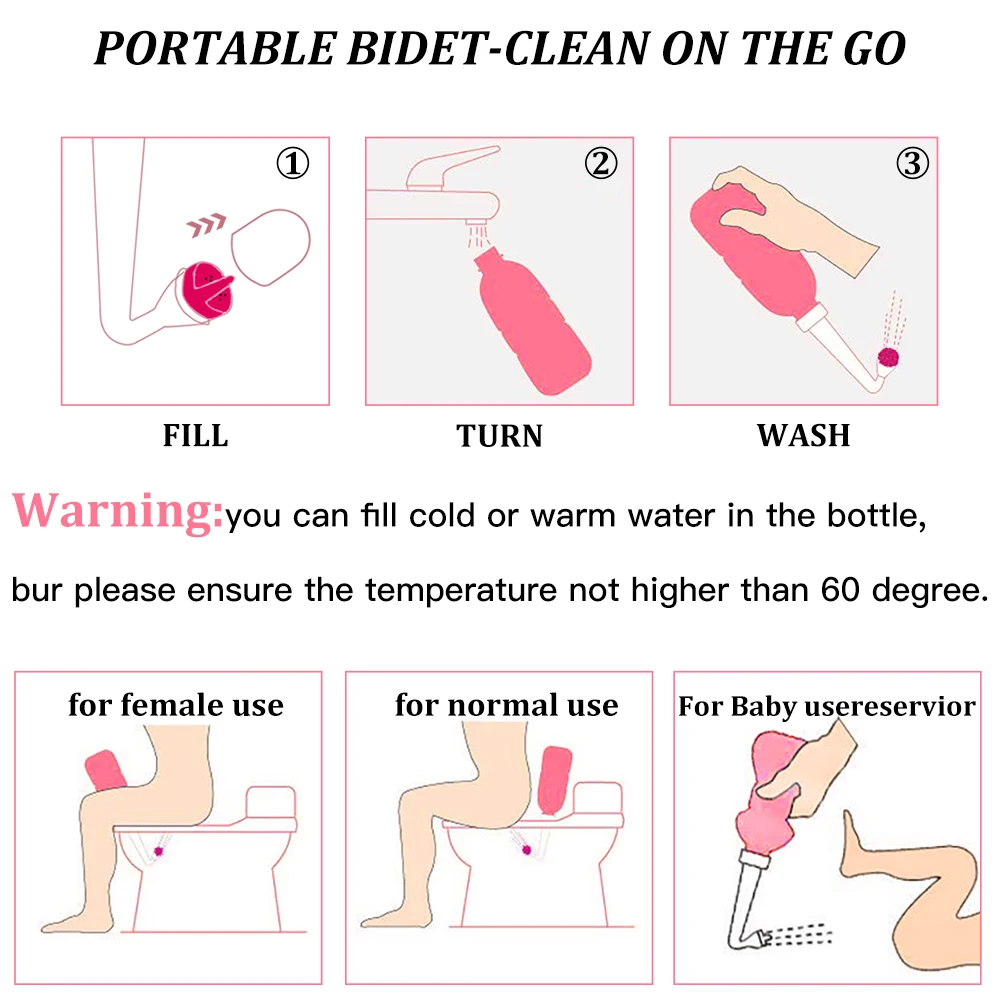 PORTABLE BIDET-CLEAN ON THE GO

①

FILL

②

TURN

③

WASH

Warning:you can fill cold or warm water in the bottle, bur please ensure the temperature not higher than 60 degree.

for female use

for normal use

For Baby usereservior