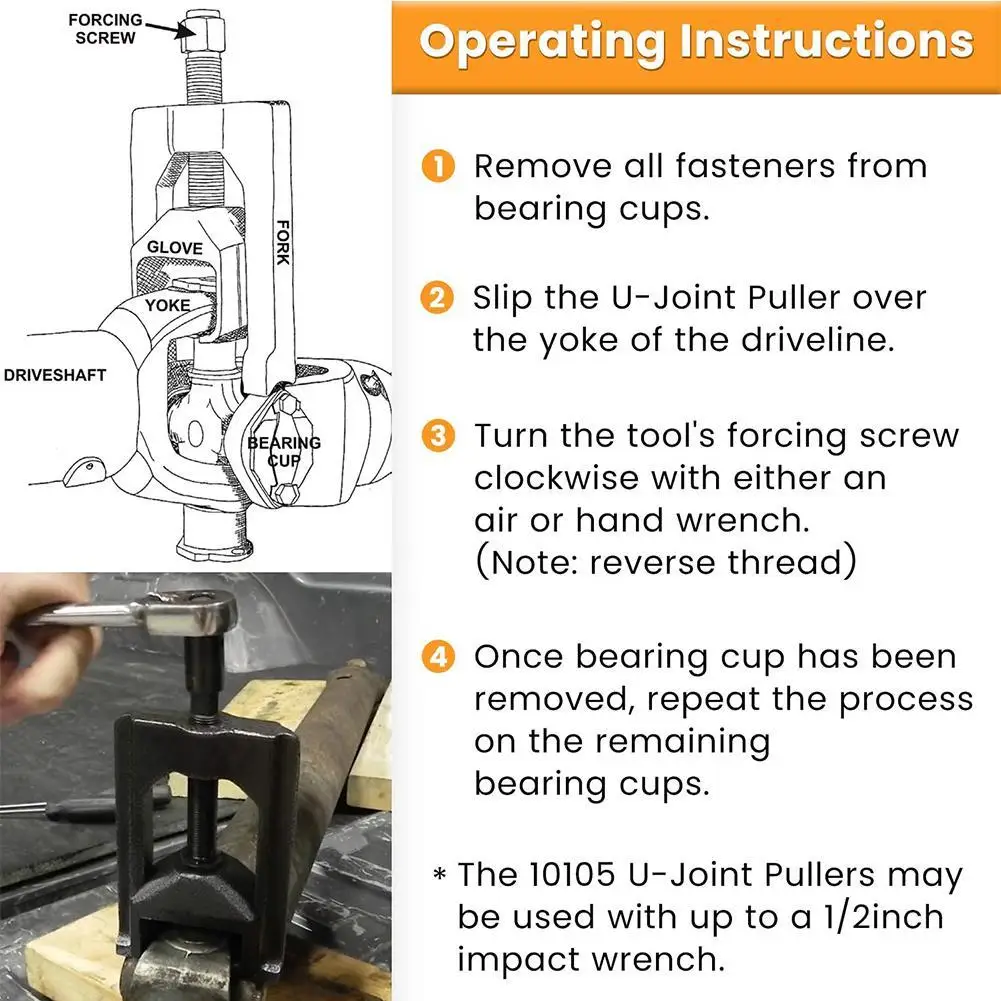 FORCING SCREW

GLOVE

FORK

YOKE

DRIVESHAFT

BEARING CUP

Operating Instructions

1 Remove all fasteners from bearing cups.

2 Slip the U-Joint Puller over the yoke of the driveline.

3 Turn the tool's forcing screw clockwise with either an air or hand wrench. (Note: reverse thread)

4 Once bearing cup has been removed, repeat the process on the remaining bearing cups.

* The 10105 U-Joint Pullers may be used with up to a 1/2inch impact wrench.